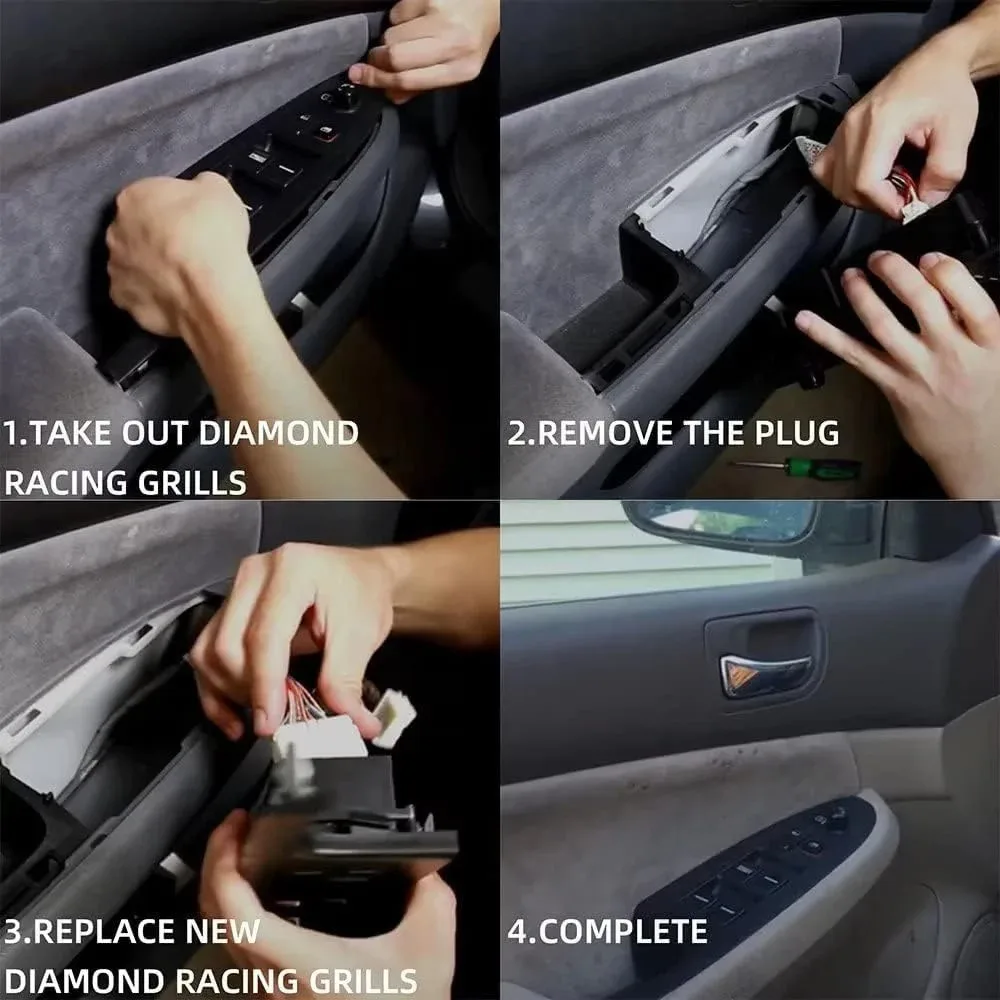 1.TAKE OUT DIAMOND RACING GRILLS

2.REMOVE THE PLUG

3.REPLACE NEW DIAMOND RACING GRILLS

4.COMPLETE