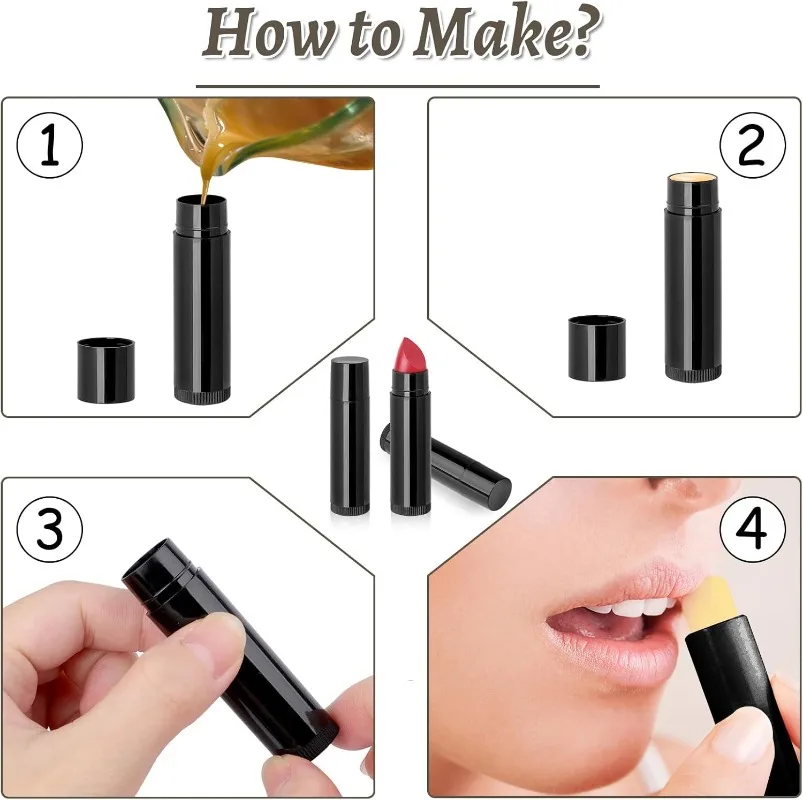 How to Make?

1

2

3

4