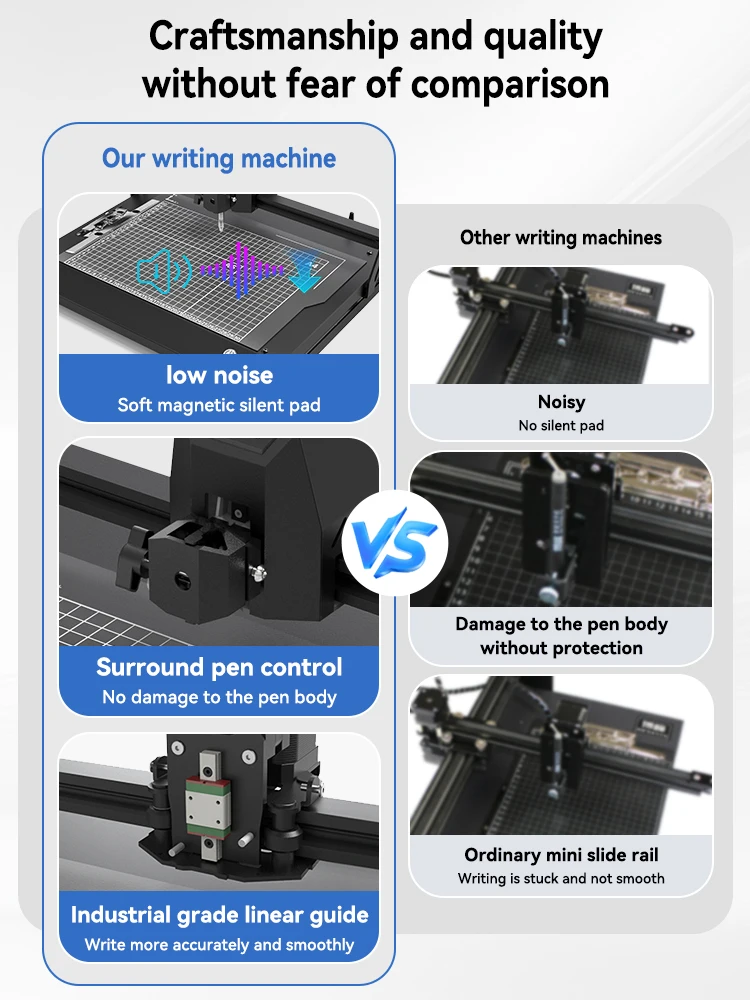 Craftsmanship and quality without fear of comparison

Our writing machine

low noise
Soft magnetic silent pad

Surround pen control
No damage to the pen body

Industrial grade linear guide
Write more accurately and smoothly

VS

Other writing machines

Noisy
No silent pad

Damage to the pen body without protection

Ordinary mini slide rail
Writing is stuck and not smooth