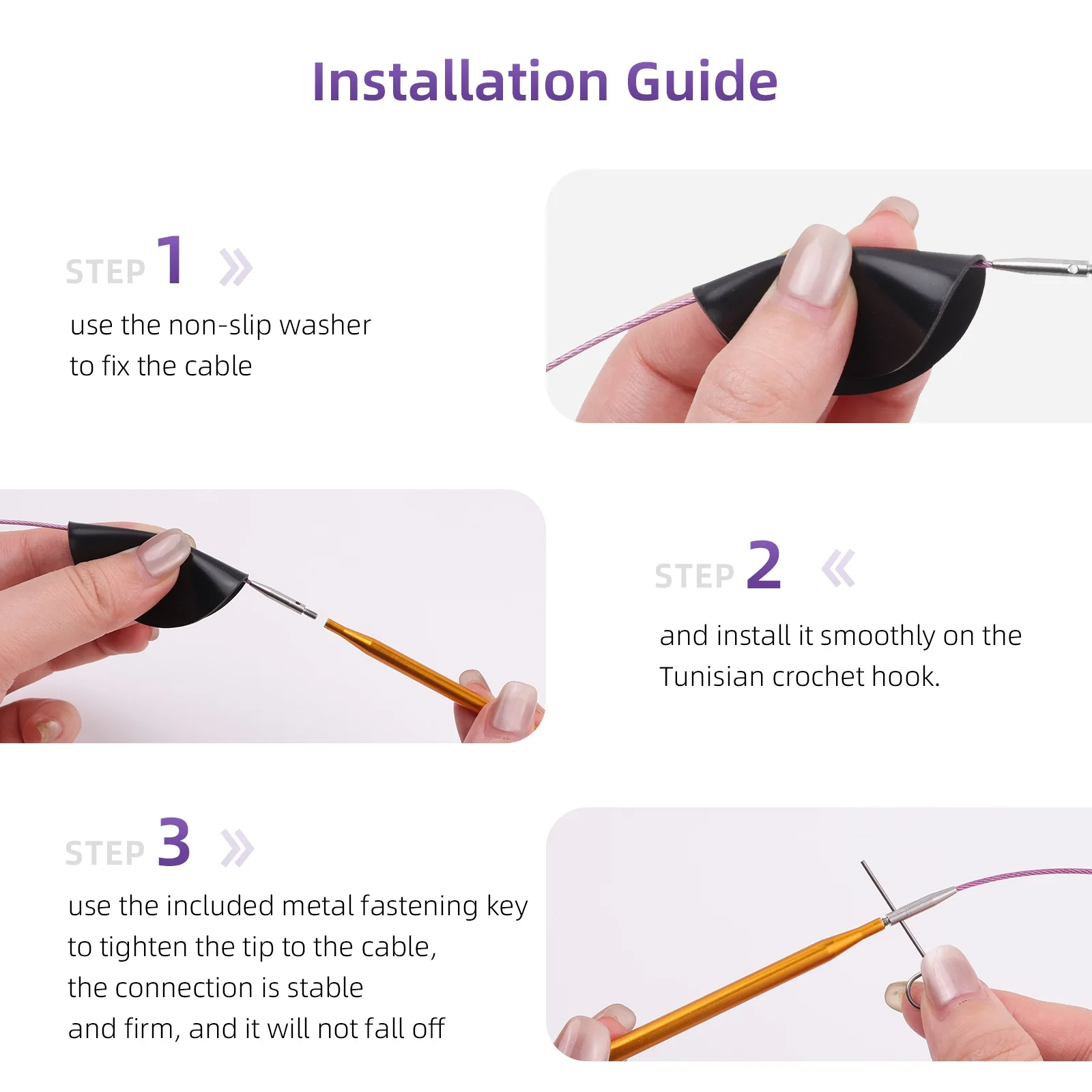 Installation Guide

STEP 1 »

use the non-slip washer to fix the cable

STEP 2 «

and install it smoothly on the Tunisian crochet hook.

STEP 3 »

use the included metal fastening key to tighten the tip to the cable, the connection is stable and firm, and it will not fall off