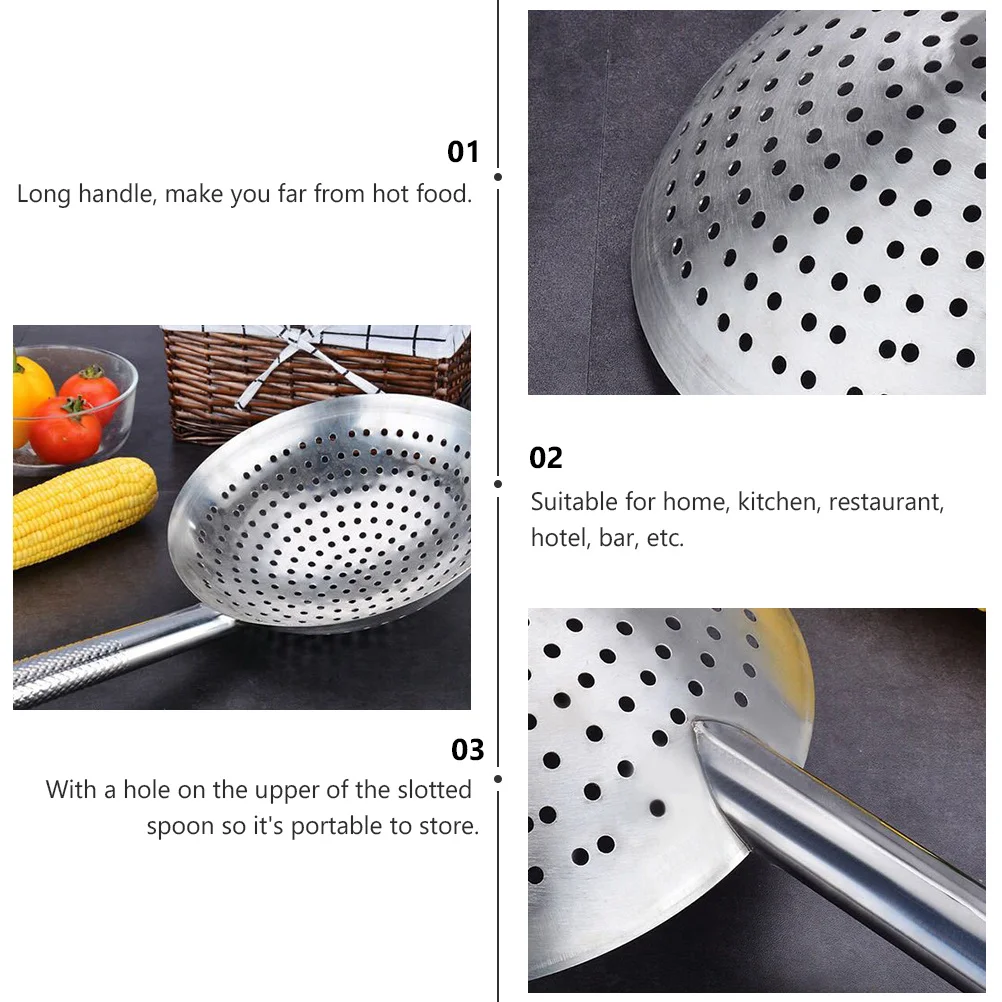 01
Long handle, make you far from hot food.

02
Suitable for home, kitchen, restaurant, hotel, bar, etc.

03
With a hole on the upper of the slotted spoon so it's portable to store.