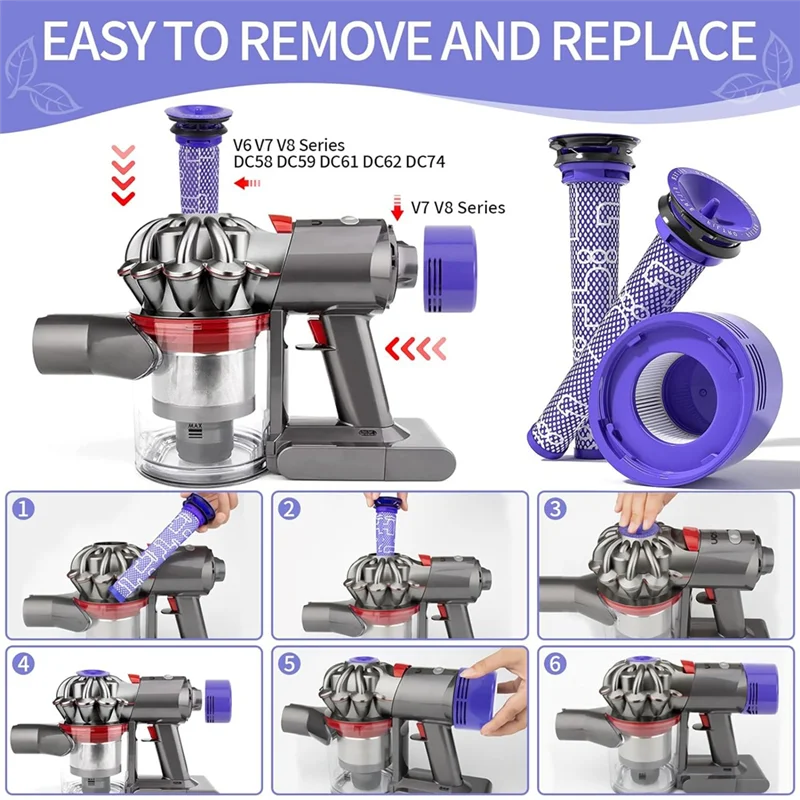 EASY TO REMOVE AND REPLACE

V6 V7 V8 Series
DC58 DC59 DC61 DC62 DC74

V7 V8 Series

MAX

1

2

3

4

5

6