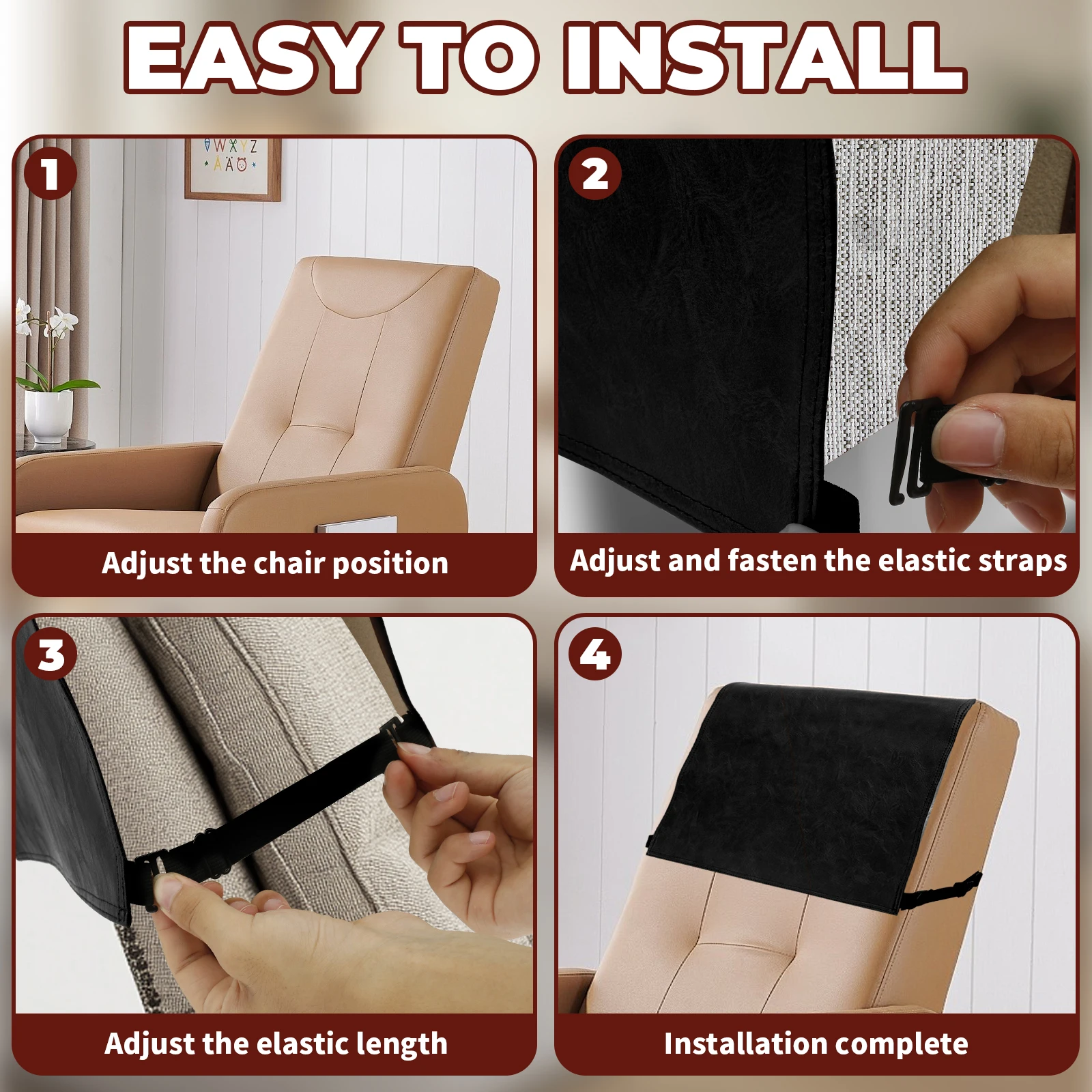 EASY TO INSTALL

1

Adjust the chair position

2

Adjust and fasten the elastic straps

3

Adjust the elastic length

4

Installation complete