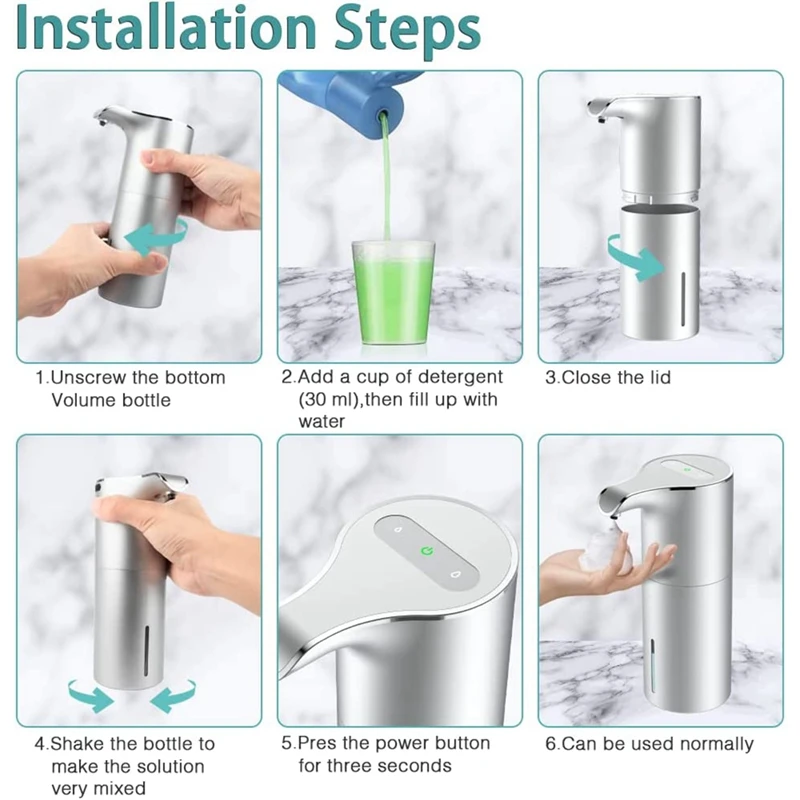 Installation Steps

1.Unscrew the bottom Volume bottle

2.Add a cup of detergent (30 ml),then fill up with water

3.Close the lid

4.Shake the bottle to make the solution very mixed

5.Pres the power button for three seconds

6.Can be used normally