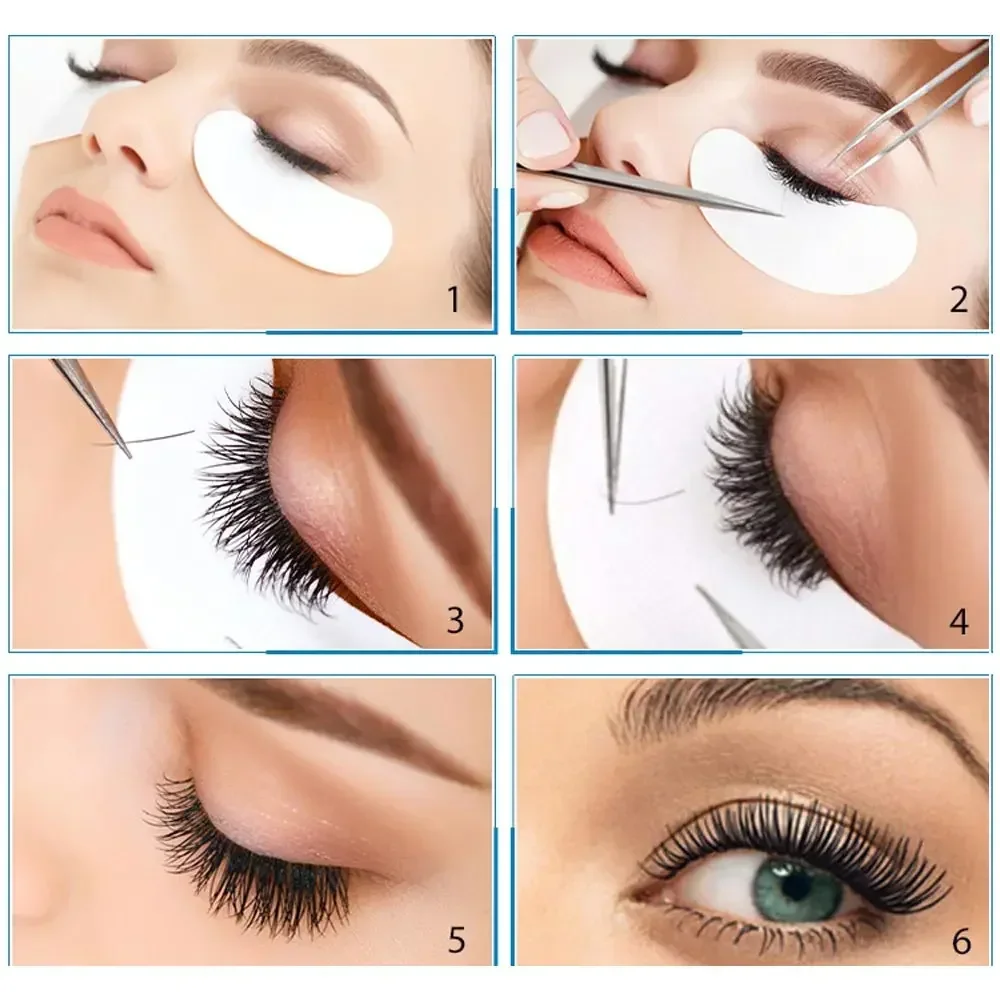 1
2
3
4
5
6