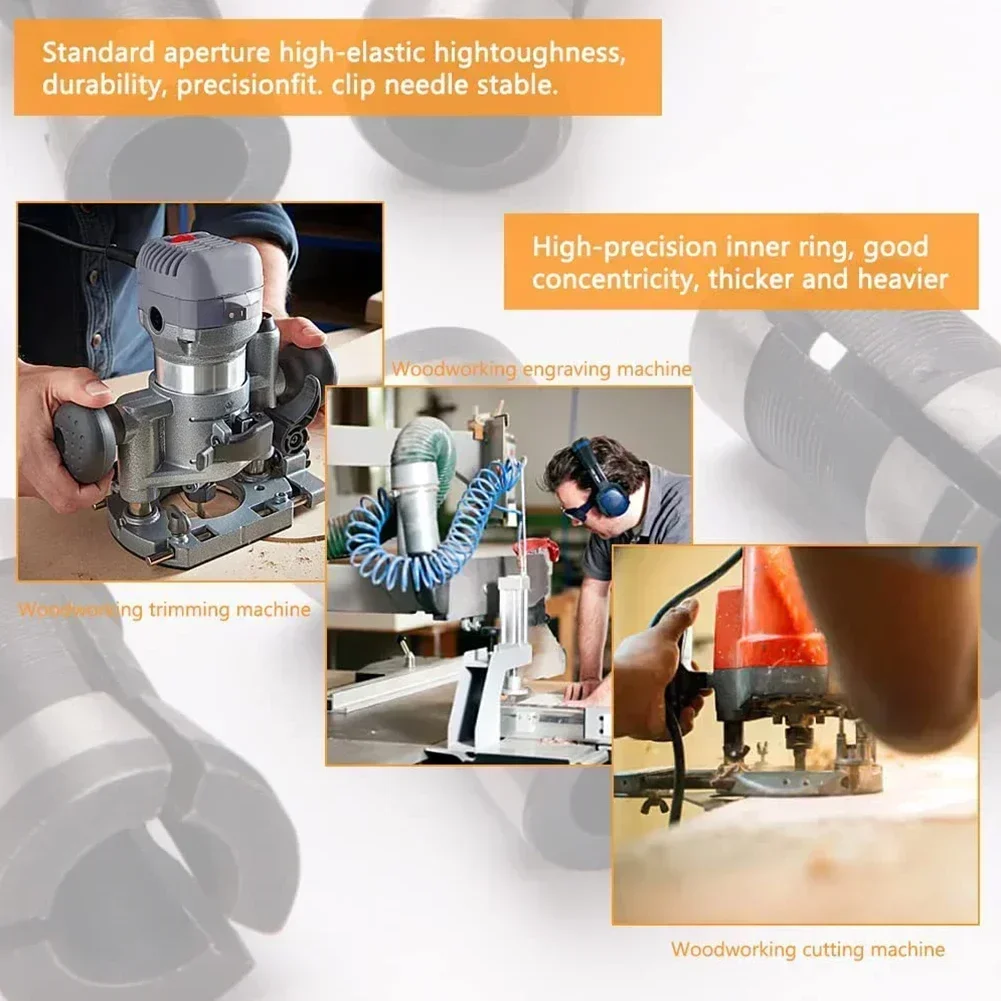 Standard aperture high-elastic hightoughness, durability, precisionfit. clip needle stable.

High-precision inner ring, good concentricity, thicker and heavier

Woodworking engraving machine

Woodworking trimming machine

Woodworking cutting machine