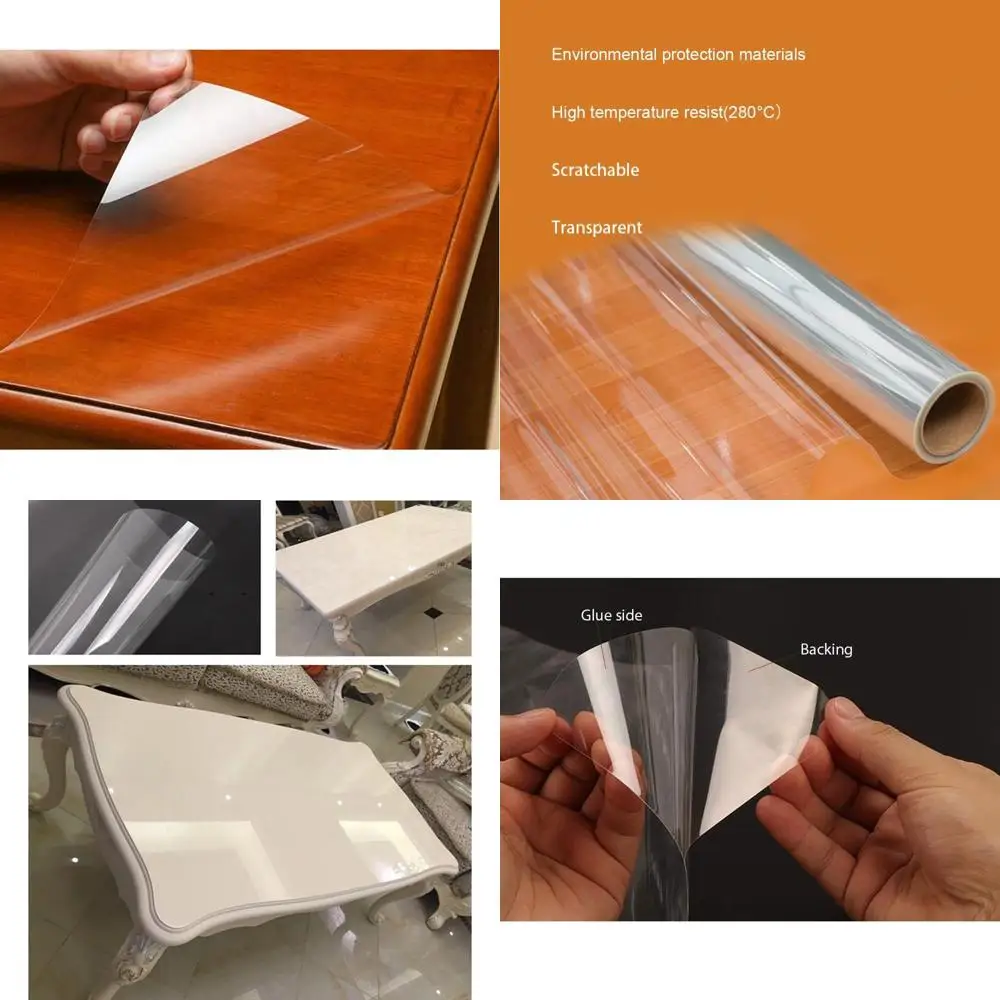 Environmental protection materials

High temperature resist(280°C)

Scratchable

Transparent

Glue side

Backing