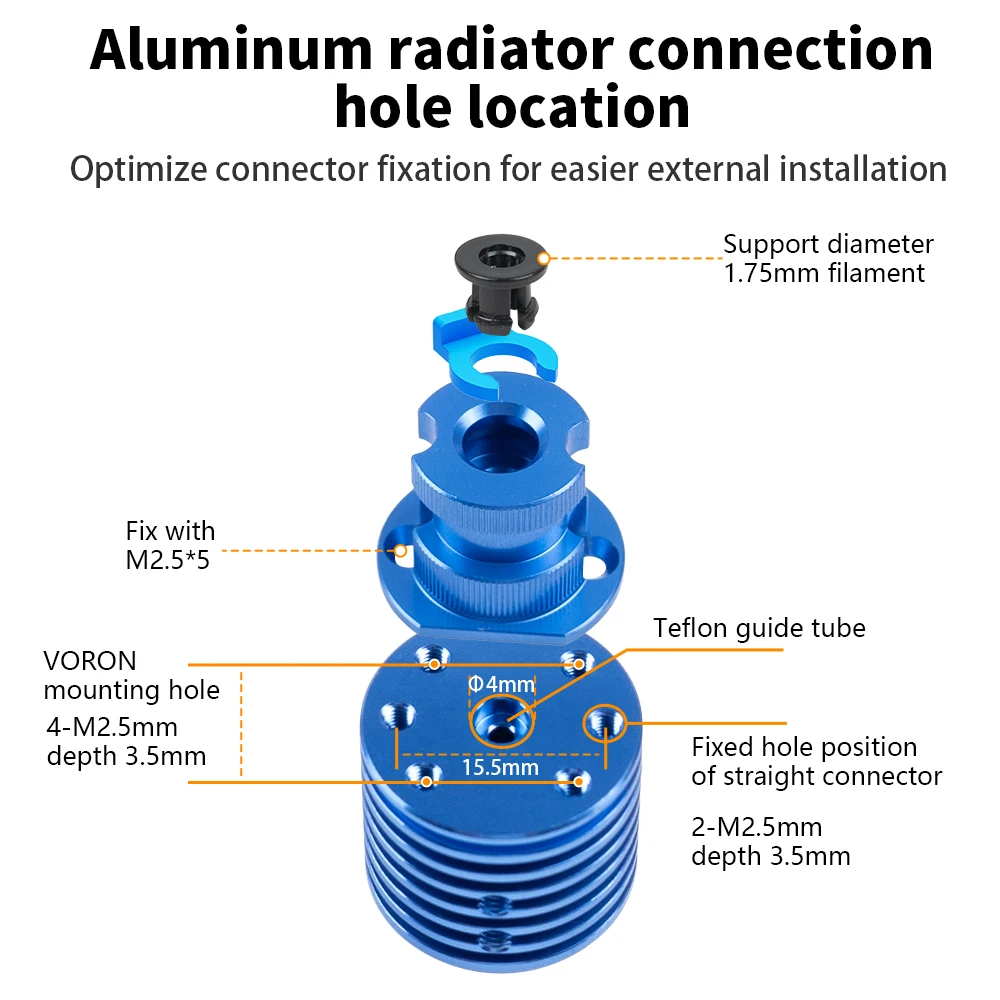 Aluminum radiator connection hole location

Optimize connector fixation for easier external installation

Support diameter
1.75mm filament

Fix with
M2.5*5

Teflon guide tube

VORON
mounting hole

4-M2.5mm
depth 3.5mm

Φ4mm

15.5mm

Fixed hole position
of straight connector

2-M2.5mm
depth 3.5mm