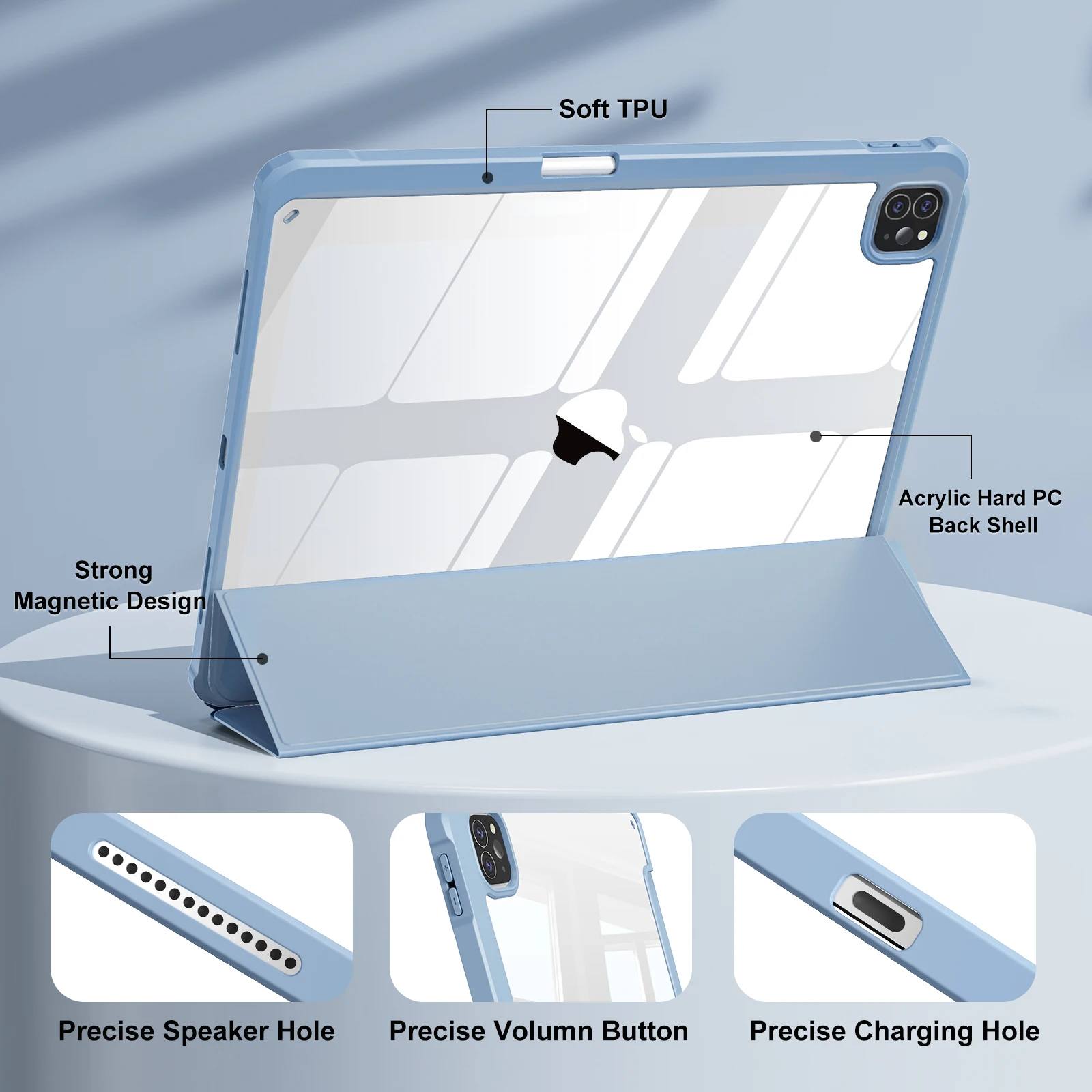 Soft TPU

Acrylic Hard PC Back Shell

Strong Magnetic Design

Precise Speaker Hole

Precise Volumn Button

Precise Charging Hole