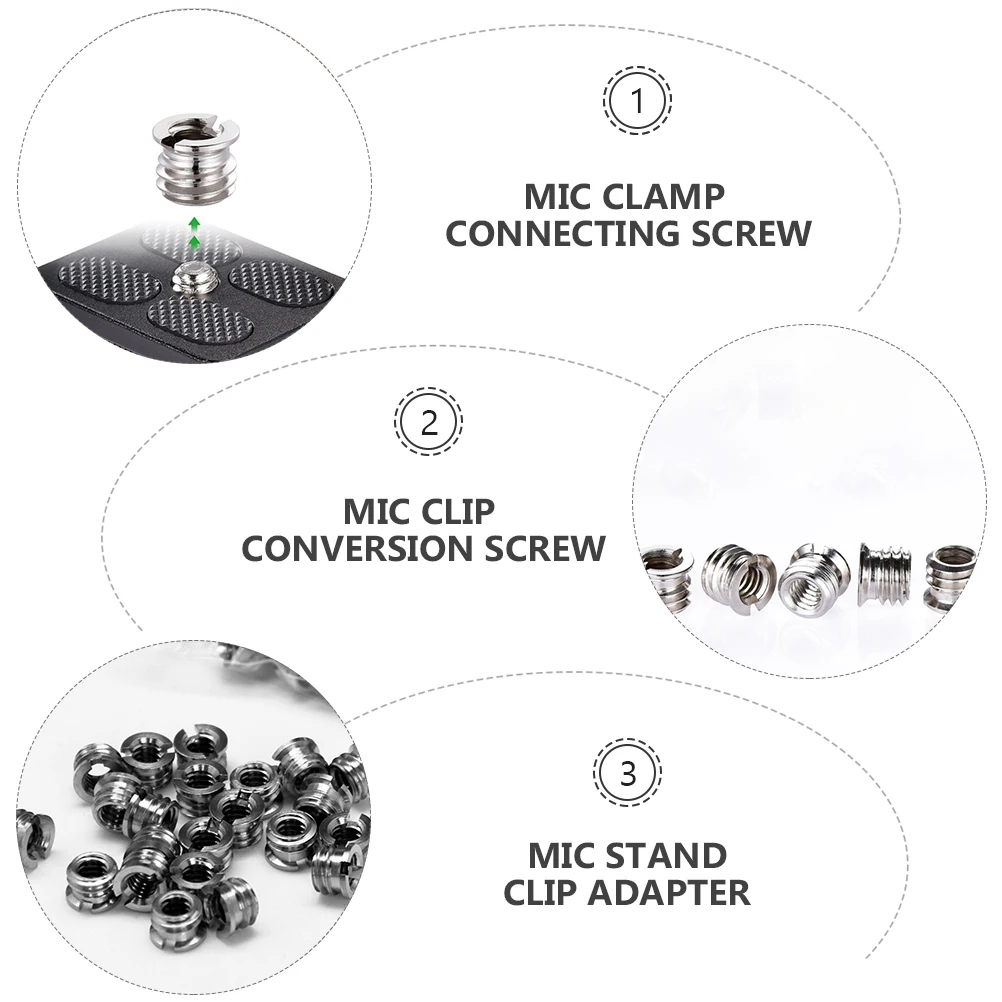 1

MIC CLAMP CONNECTING SCREW

2

MIC CLIP CONVERSION SCREW

3

MIC STAND CLIP ADAPTER