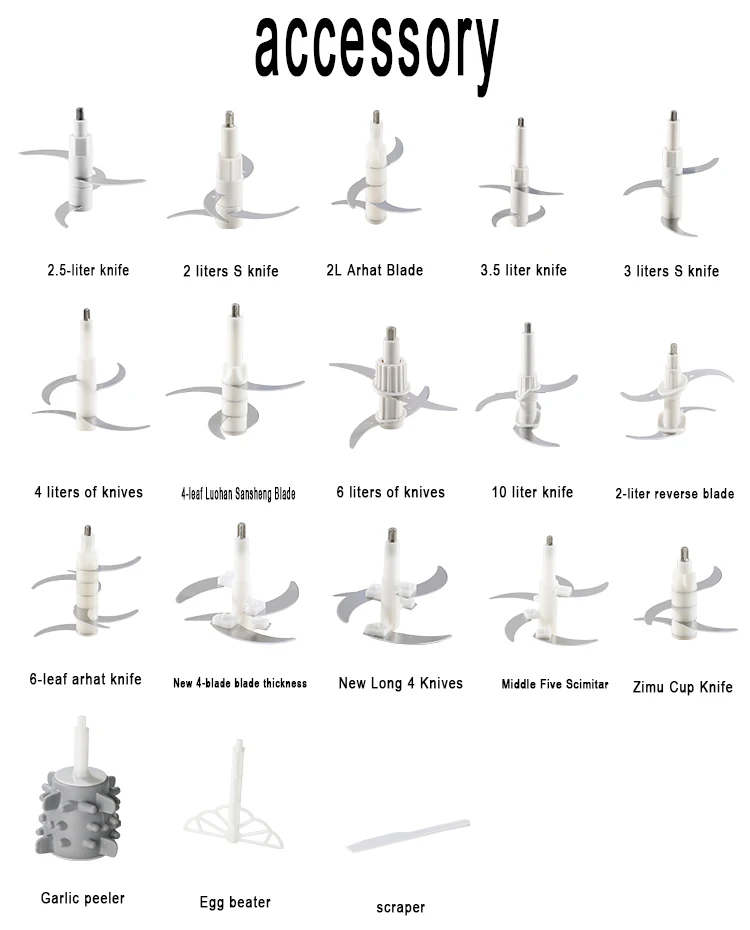 accessory

2.5-liter knife

2 liters S knife

2L Arhat Blade

3.5 liter knife

3 liters S knife

4 liters of knives

4-leaf Luohan Sansheng Blade

6 liters of knives

10 liter knife

2-liter reverse blade

6-leaf arhat knife

New 4-blade blade thickness

New Long 4 Knives

Middle Five Scimitar

Zimu Cup Knife

Garlic peeler

Egg beater

scraper