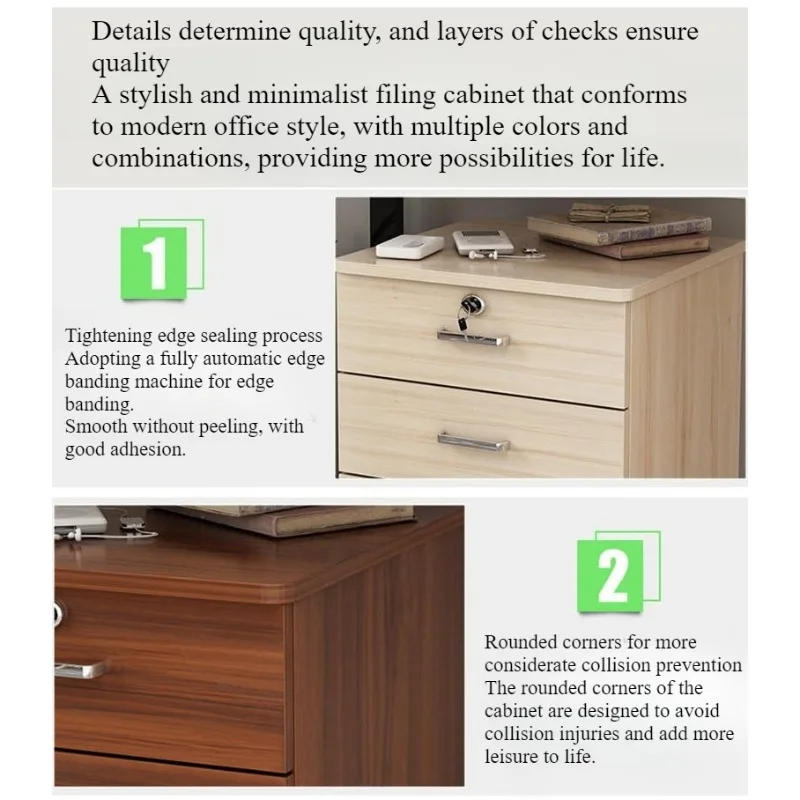 Details determine quality, and layers of checks ensure quality
A stylish and minimalist filing cabinet that conforms to modern office style, with multiple colors and combinations, providing more possibilities for life.

1

Tightening edge sealing process
Adopting a fully automatic edge banding machine for edge banding.
Smooth without peeling, with good adhesion.

2

Rounded corners for more considerate collision prevention
The rounded corners of the cabinet are designed to avoid collision injuries and add more leisure to life.