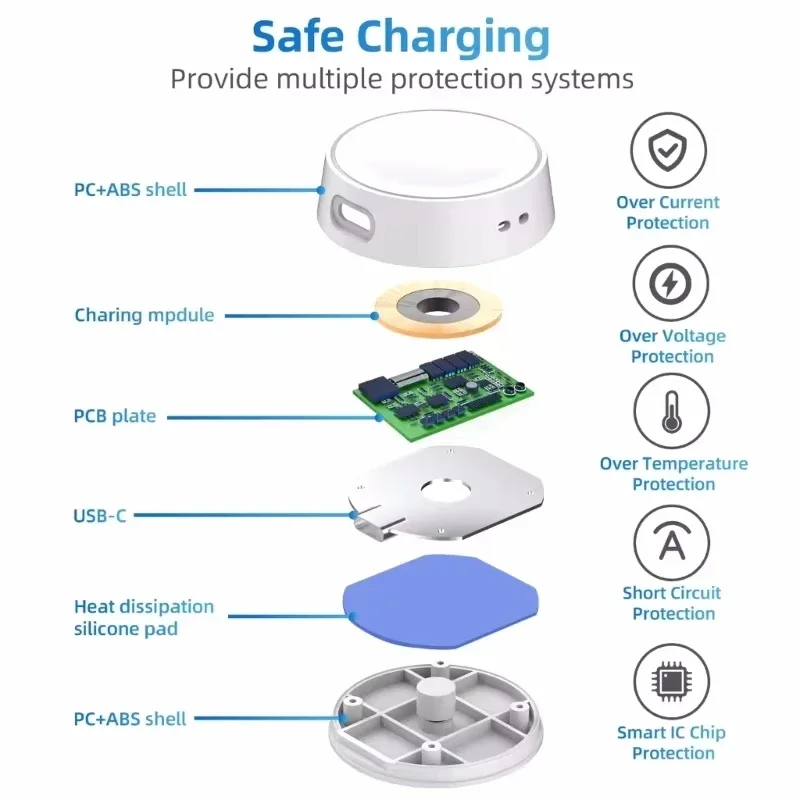 Safe Charging
Provide multiple protection systems

PC+ABS shell

Charing mpdule

PCB plate

USB-C

Heat dissipation silicone pad

PC+ABS shell

Over Current Protection

Over Voltage Protection

Over Temperature Protection

Short Circuit Protection

Smart IC Chip Protection