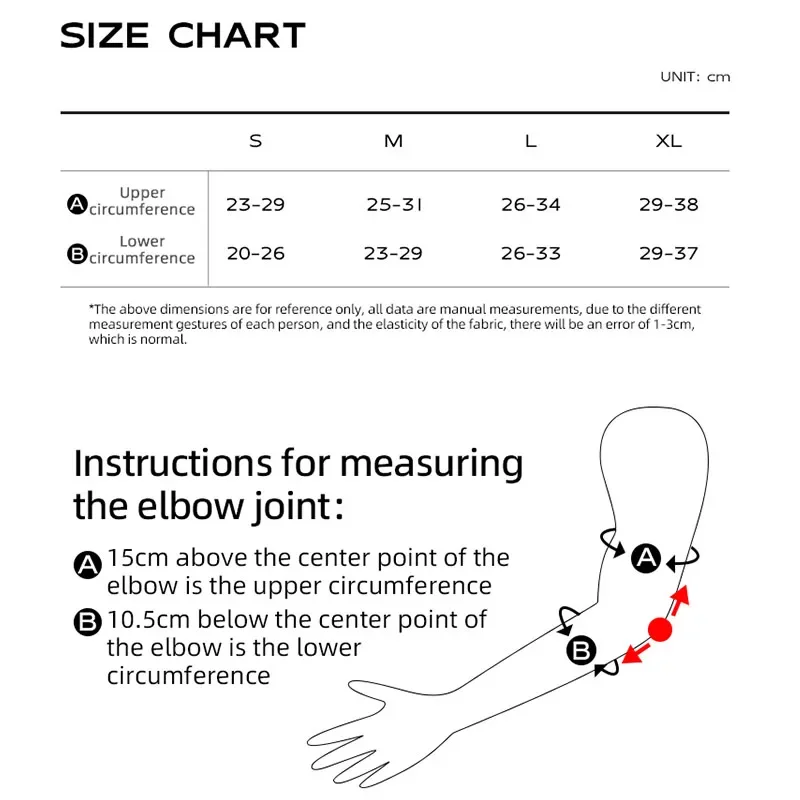 SIZE CHART

UNIT: cm

| | S | M | L | XL |
|---|---|---|---|---|
| A Upper circumference | 23-29 | 25-31 | 26-34 | 29-38 |
| B Lower circumference | 20-26 | 23-29 | 26-33 | 29-37 |

*The above dimensions are for reference only, all data are manual measurements, due to the different measurement gestures of each person, and the elasticity of the fabric, there will be an error of 1-3cm, which is normal.

Instructions for measuring the elbow joint:

A 15cm above the center point of the elbow is the upper circumference

B 10.5cm below the center point of the elbow is the lower circumference

A

B