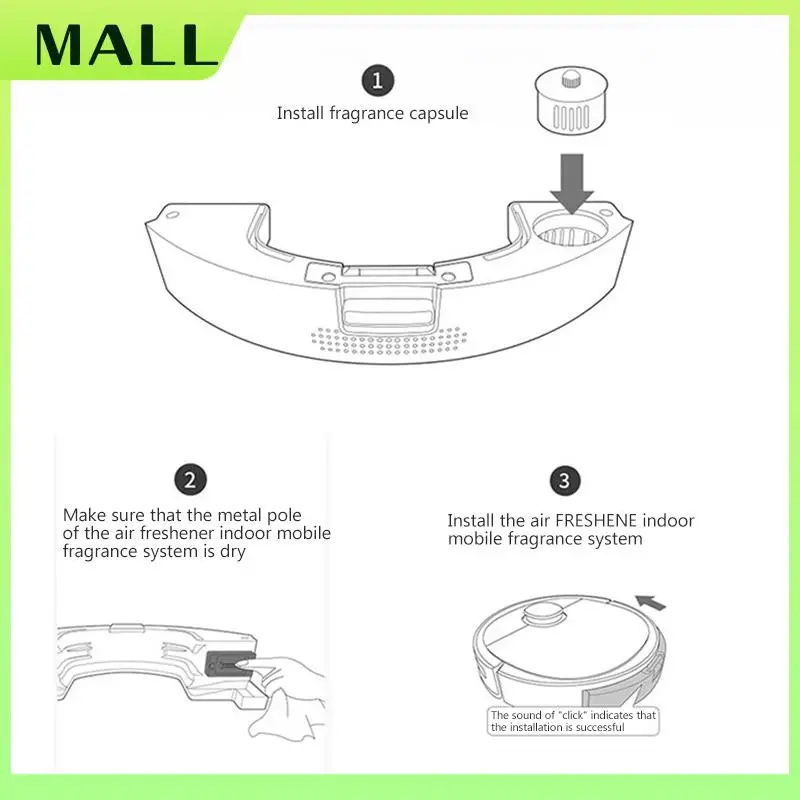 MALL

1

Install fragrance capsule

2

Make sure that the metal pole of the air freshener indoor mobile fragrance system is dry

3

Install the air FRESHENE indoor mobile fragrance system

The sound of "click" indicates that the installation is successful