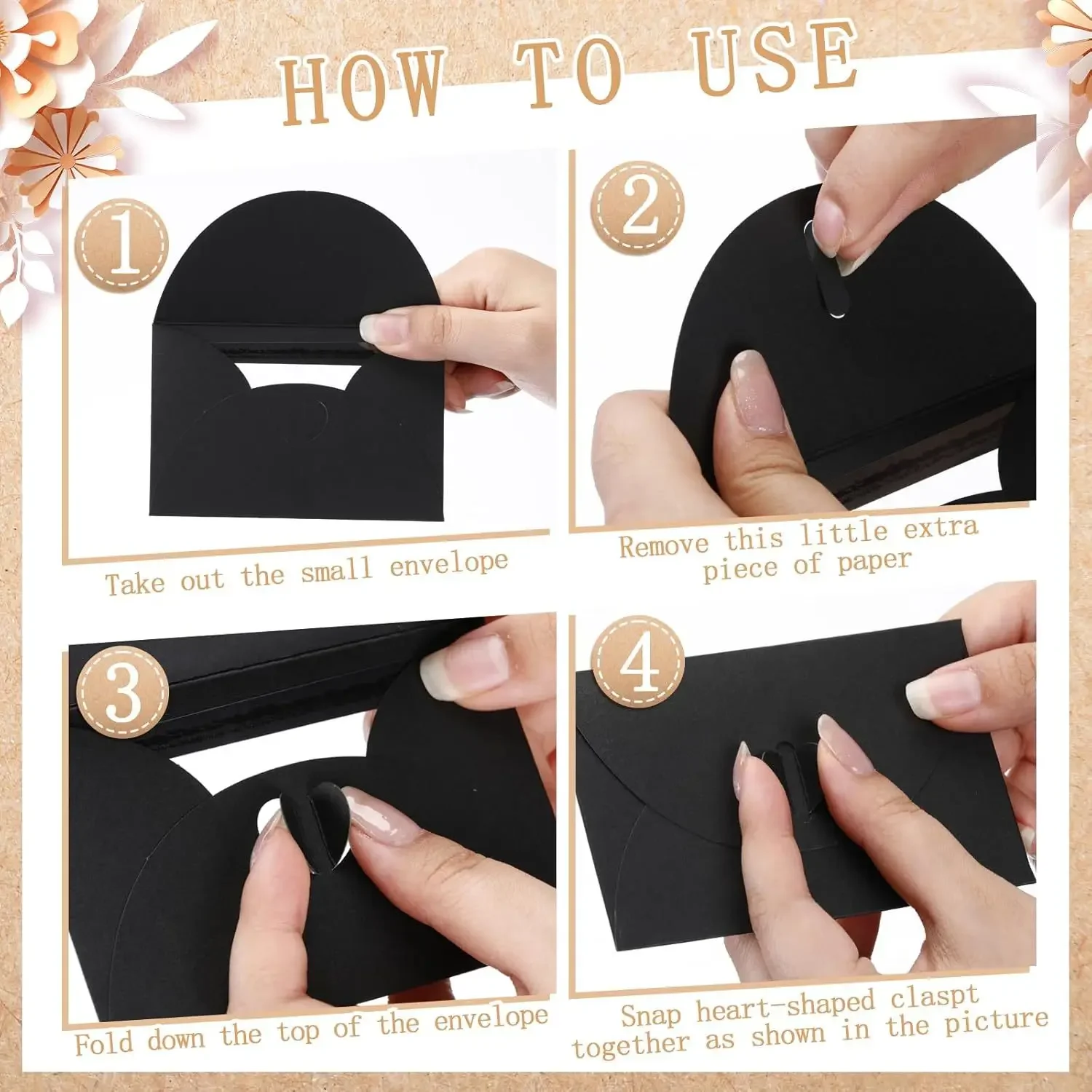 HOW TO USE

1

Take out the small envelope

2

Remove this little extra piece of paper

3

Fold down the top of the envelope

4

Snap heart-shaped claspt together as shown in the picture