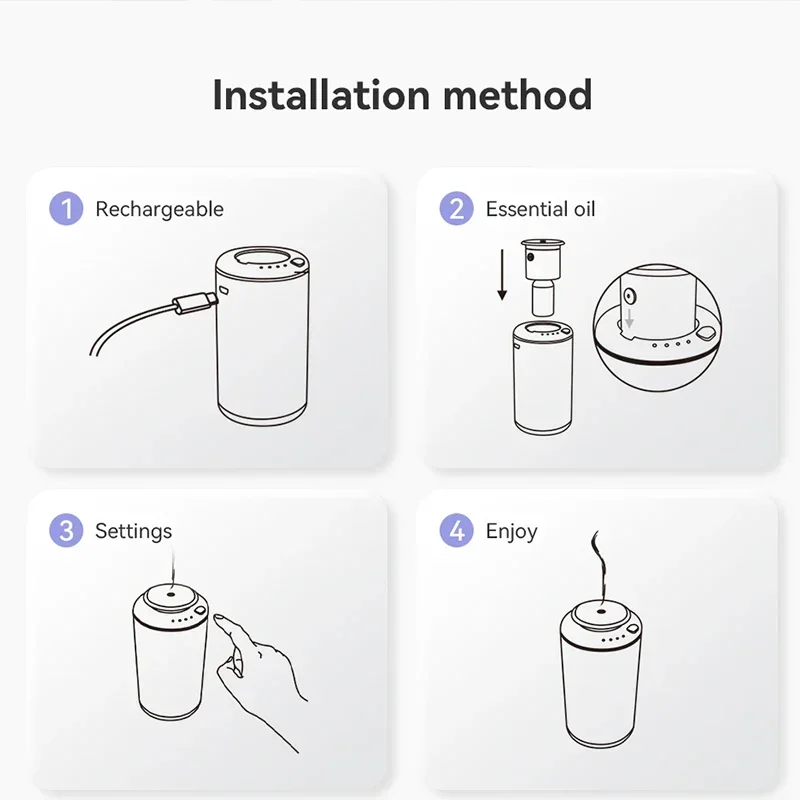 Installation method

1 Rechargeable

2 Essential oil

3 Settings

4 Enjoy