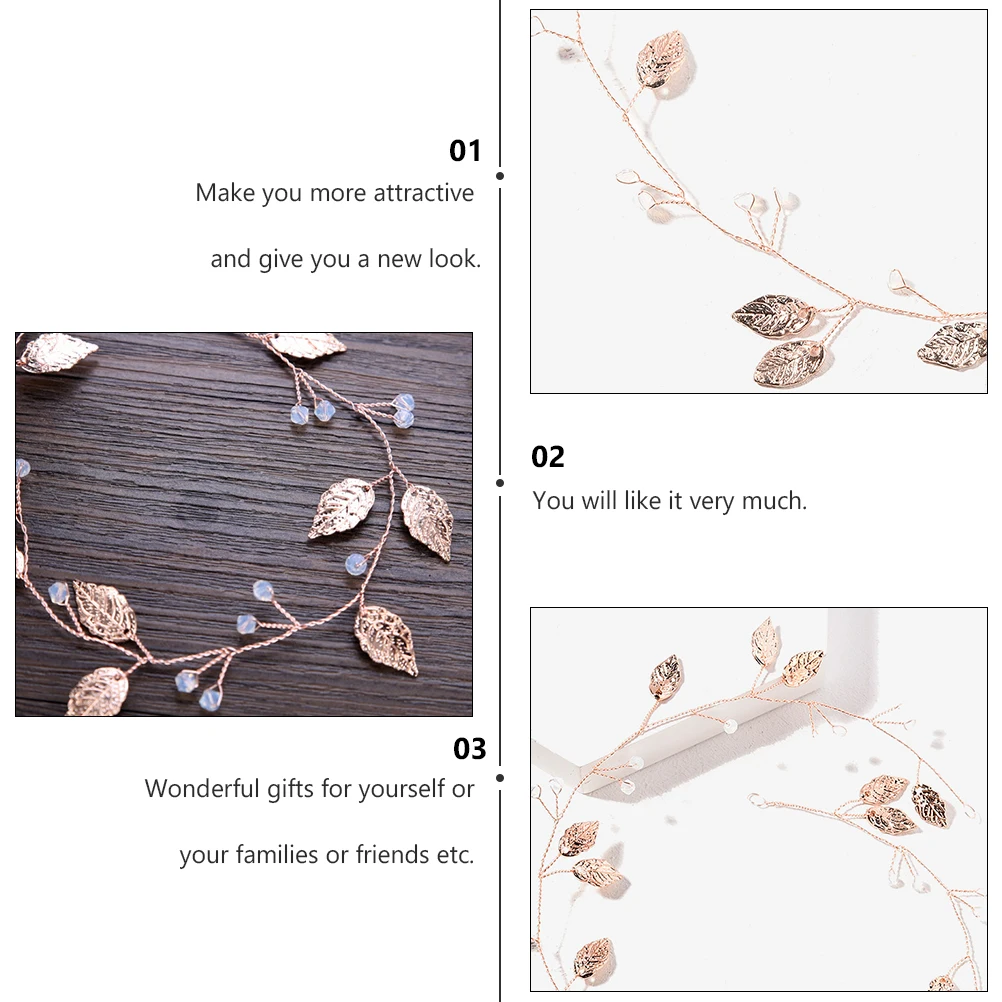 01
Make you more attractive

and give you a new look.

02
You will like it very much.

03
Wonderful gifts for yourself or

your families or friends etc.