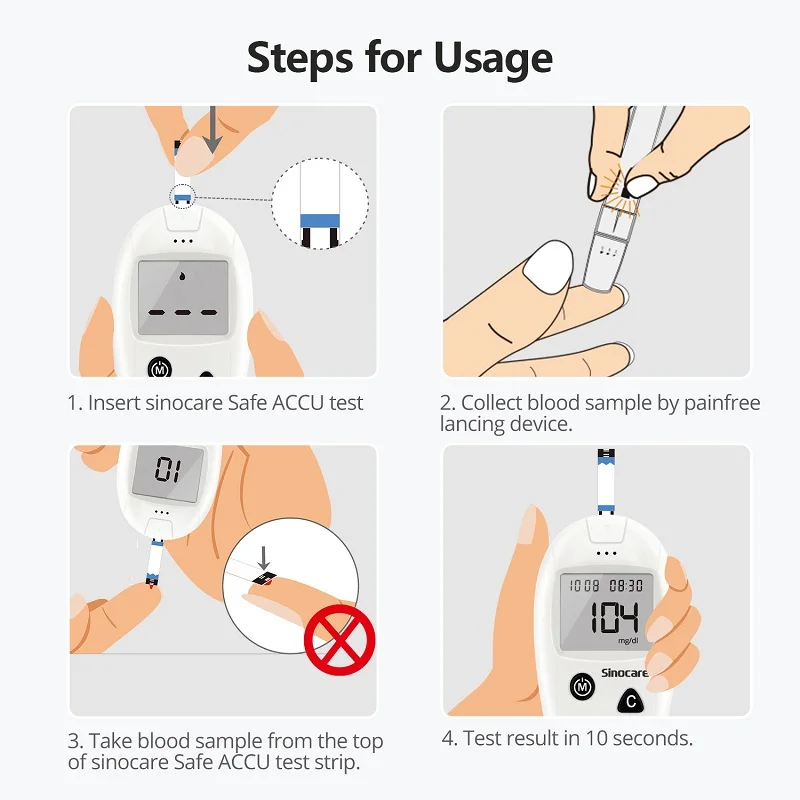 Steps for Usage

M

1. Insert sinocare Safe ACCU test

2. Collect blood sample by painfree lancing device.

01

3. Take blood sample from the top of sinocare Safe ACCU test strip.

10 08 08:30

104

mg/dl

Sinocare

M

C

4. Test result in 10 seconds.