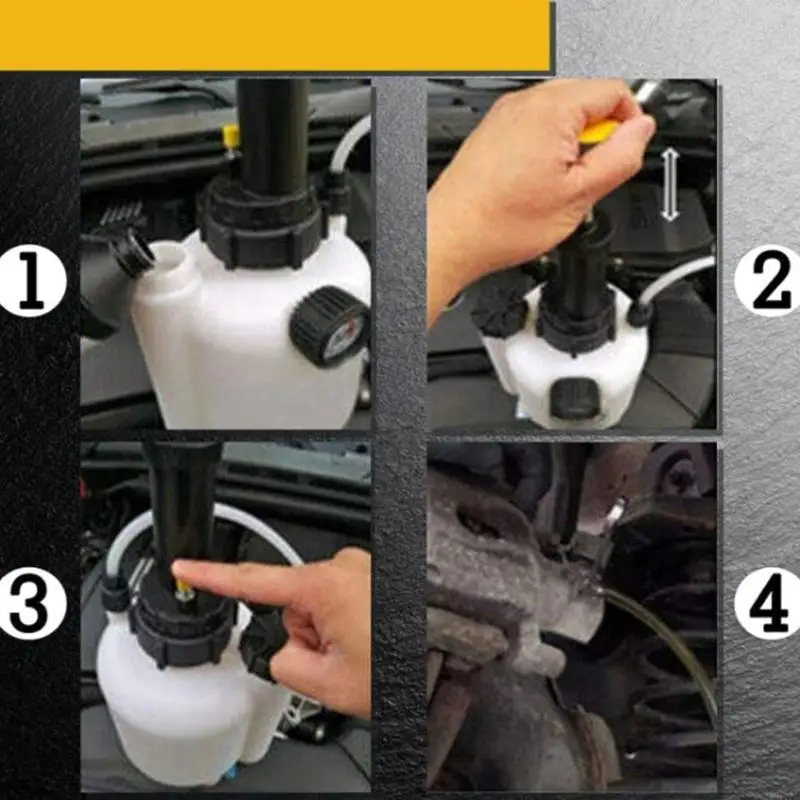 1
2
3
4