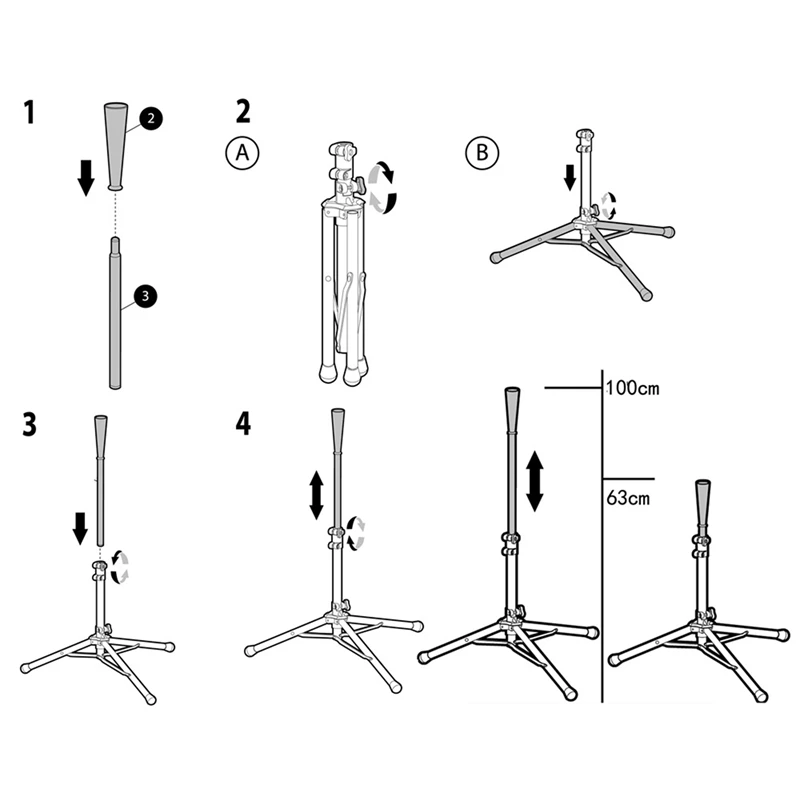 1

2

3

2

A

B

3

4

100cm

63cm