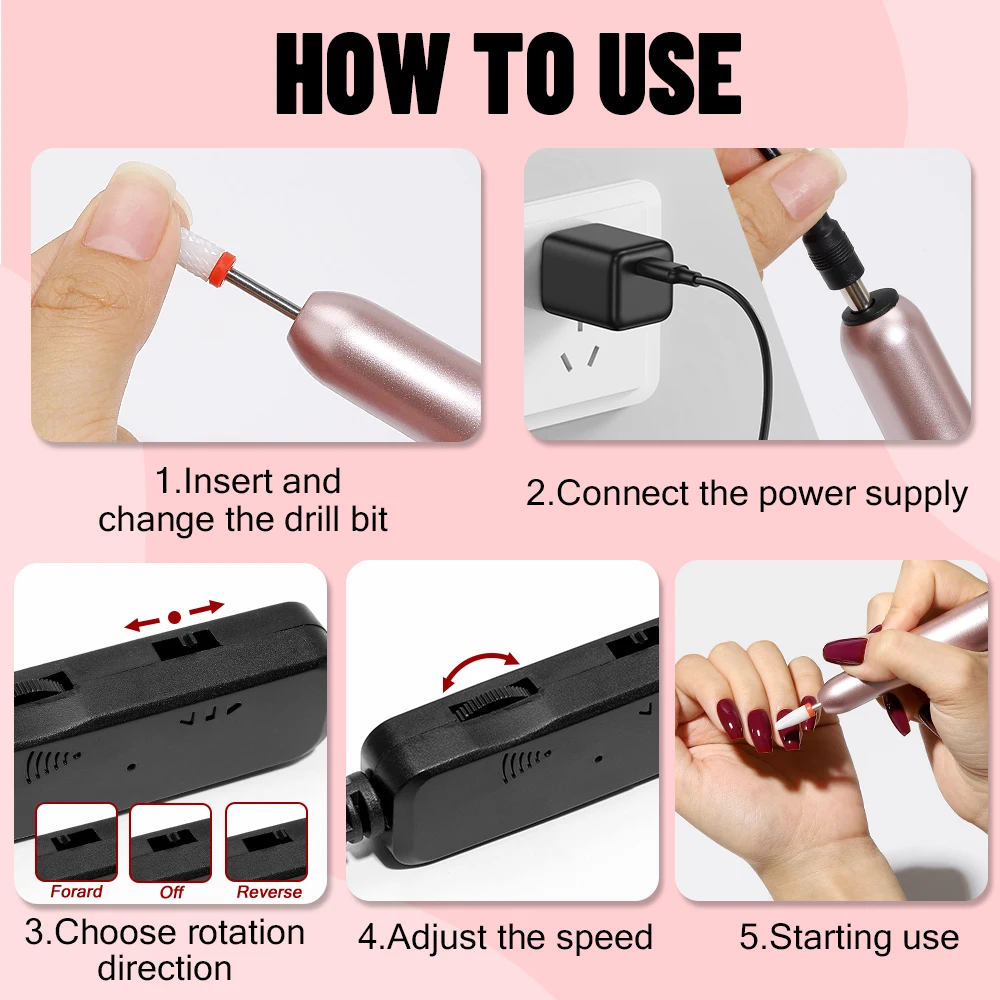 HOW TO USE

1.Insert and change the drill bit

2.Connect the power supply

Forard

Off

Reverse

3.Choose rotation direction

4.Adjust the speed

5.Starting use