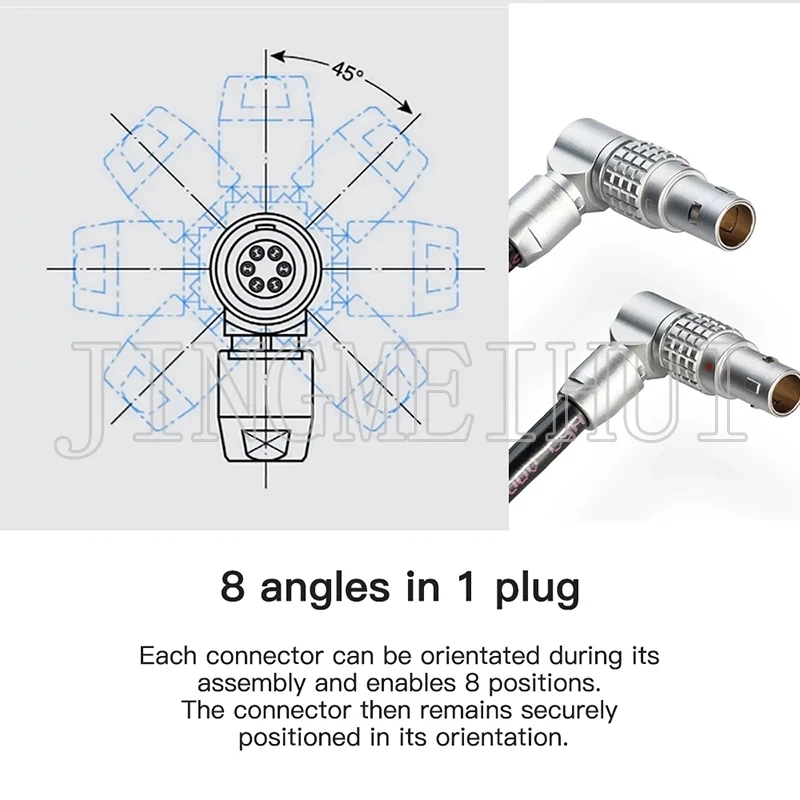 45°

JINGMEIHUI

8 angles in 1 plug

Each connector can be orientated during its assembly and enables 8 positions. The connector then remains securely positioned in its orientation.