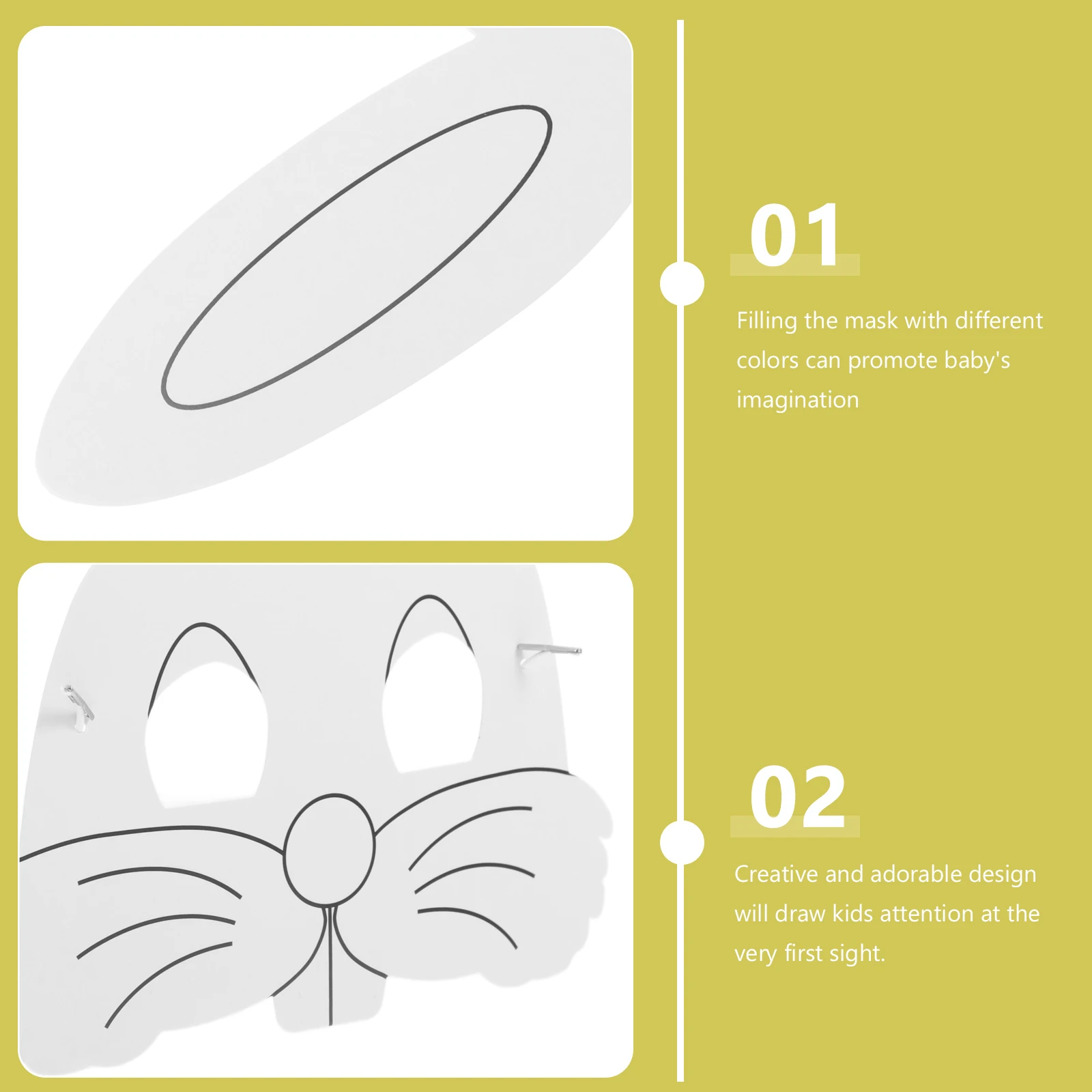 01

Filling the mask with different colors can promote baby's imagination

02

Creative and adorable design will draw kids attention at the very first sight.