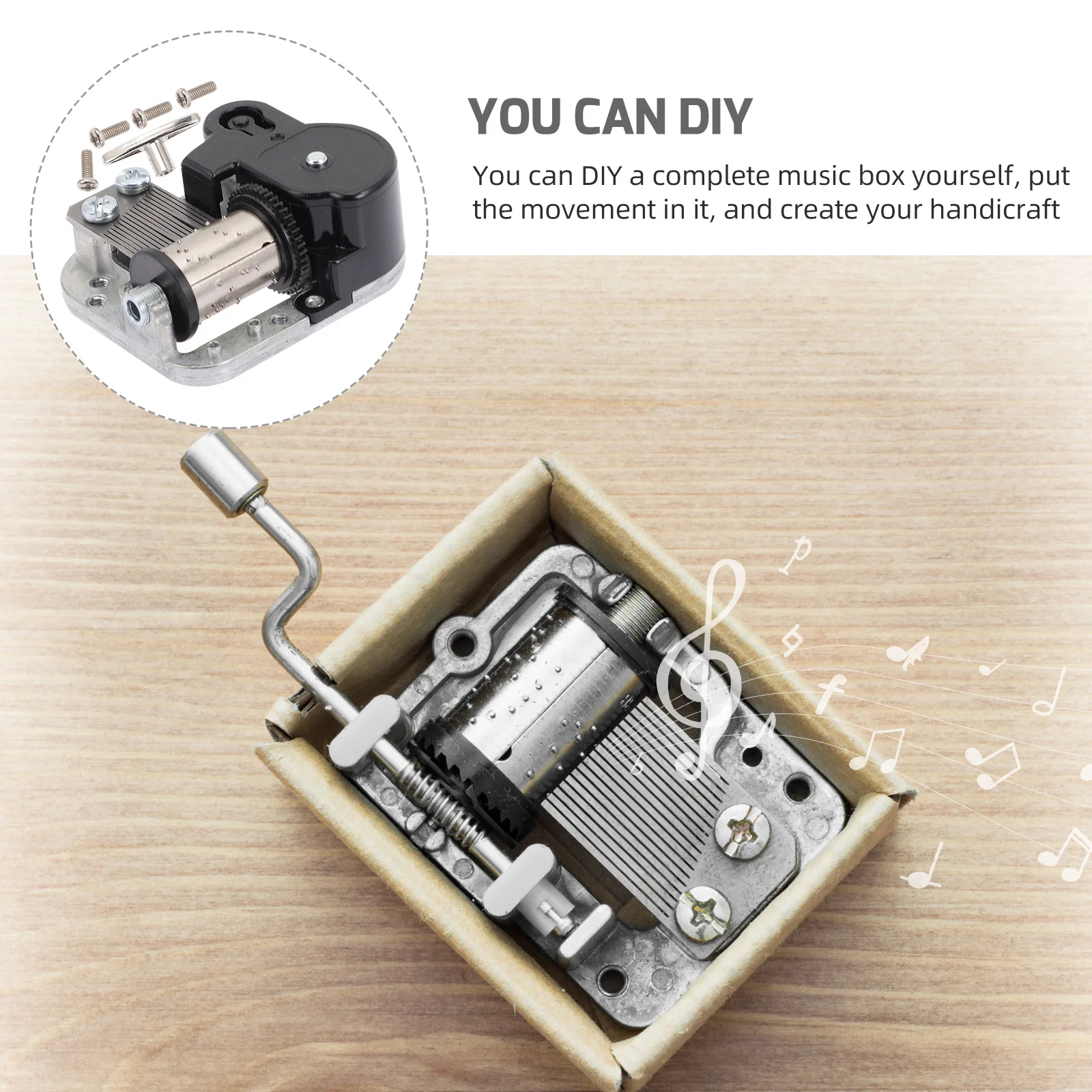 YOU CAN DIY

You can DIY a complete music box yourself, put the movement in it, and create your handicraft