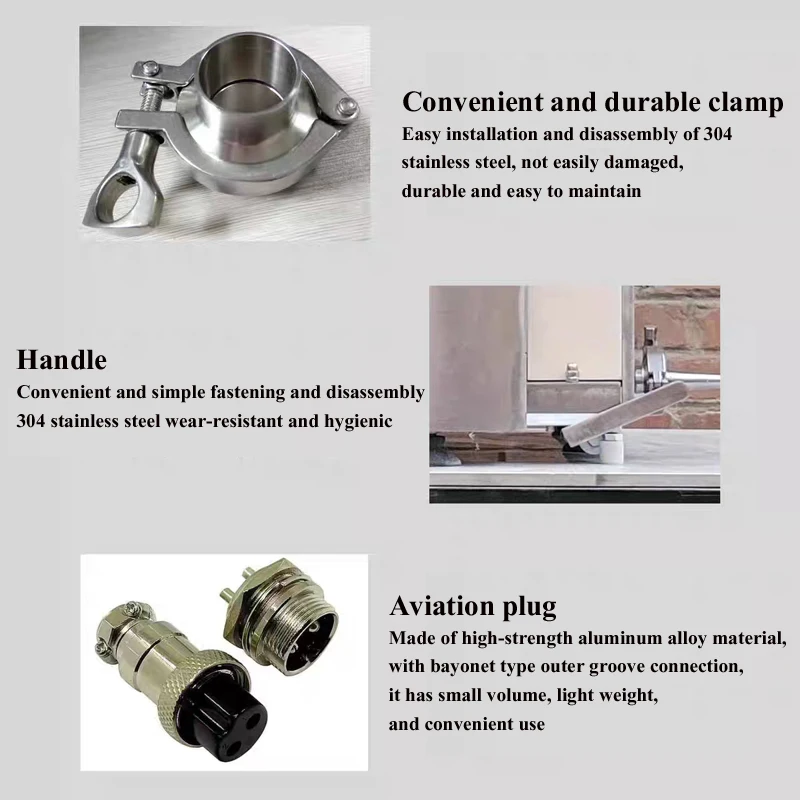 Convenient and durable clamp
Easy installation and disassembly of 304 stainless steel, not easily damaged, durable and easy to maintain

Handle
Convenient and simple fastening and disassembly
304 stainless steel wear-resistant and hygienic

Aviation plug
Made of high-strength aluminum alloy material, with bayonet type outer groove connection, it has small volume, light weight, and convenient use