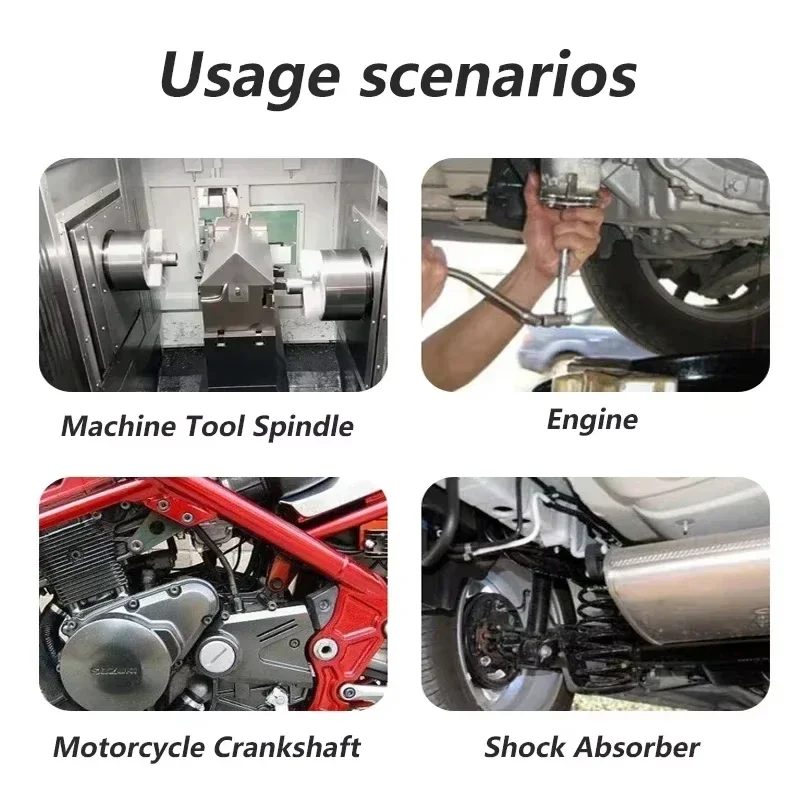 Usage scenarios

Machine Tool Spindle

Engine

SUZUKI

Motorcycle Crankshaft

Shock Absorber