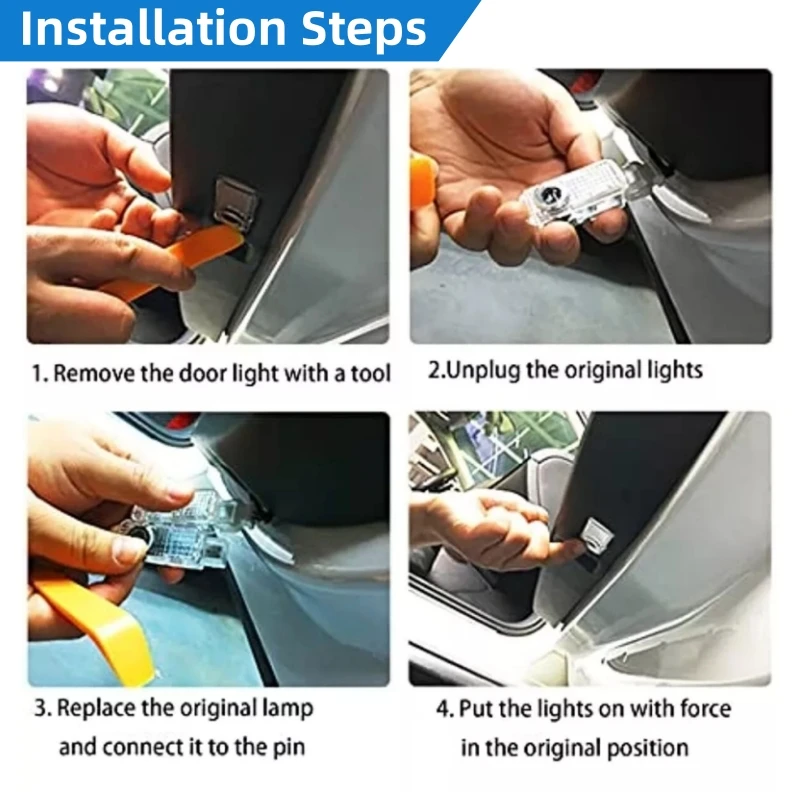 Installation Steps

1. Remove the door light with a tool

2.Unplug the original lights

3. Replace the original lamp and connect it to the pin

4. Put the lights on with force in the original position