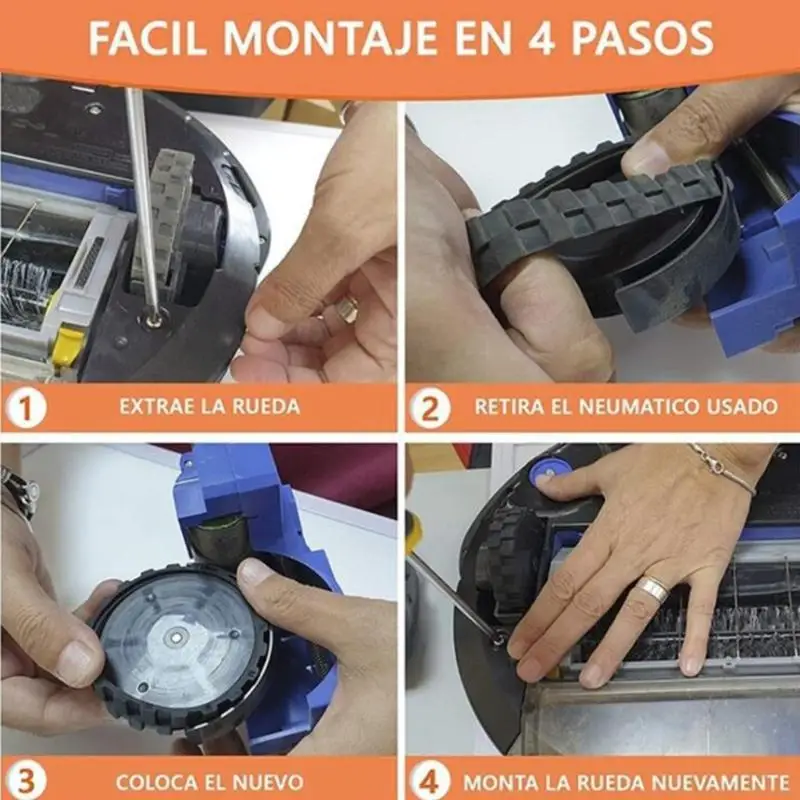 FACIL MONTAJE EN 4 PASOS

1 EXTRAE LA RUEDA

2 RETIRA EL NEUMATICO USADO

3 COLOCA EL NUEVO

4 MONTA LA RUEDA NUEVAMENTE