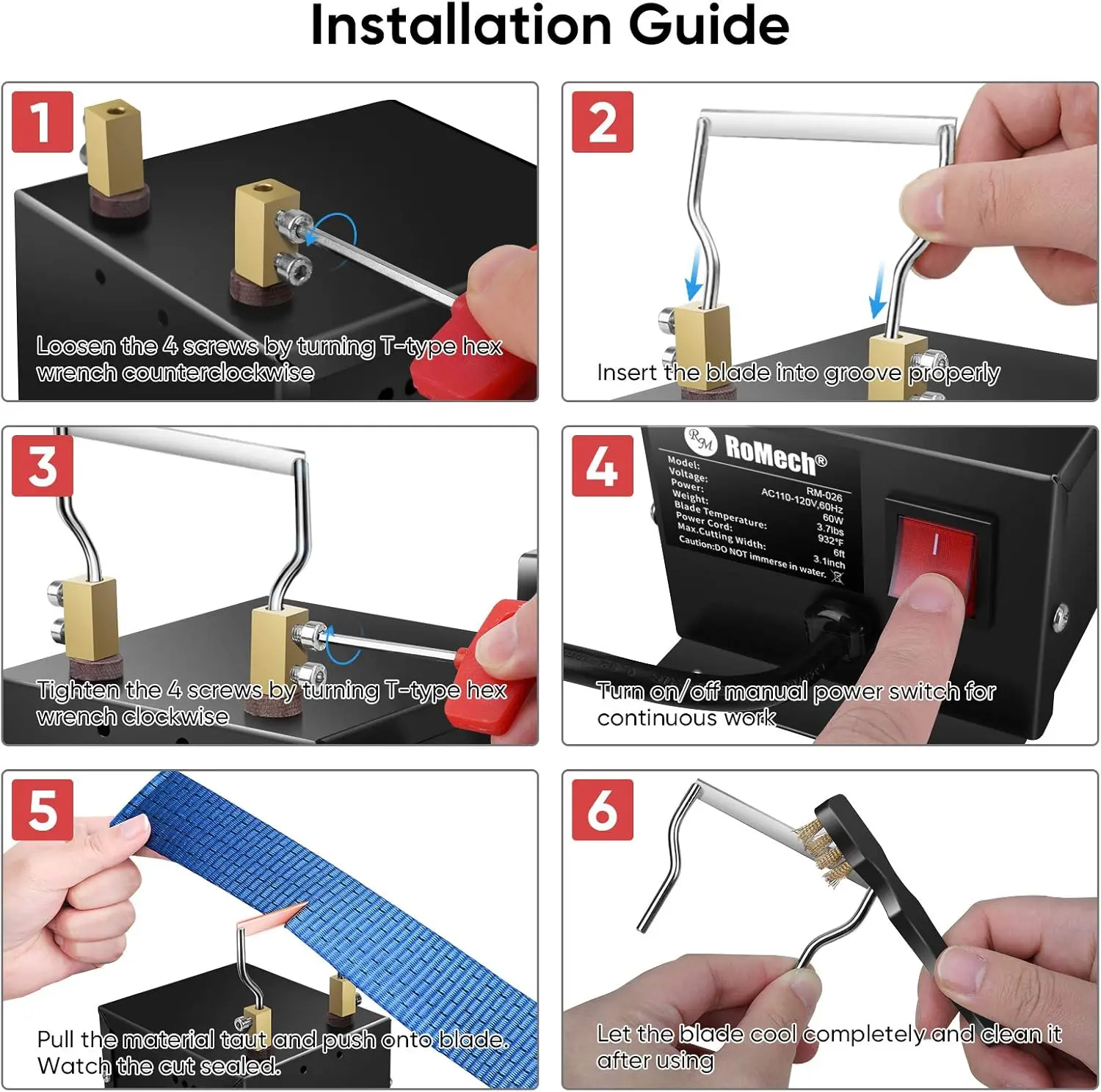 Installation Guide

1

Loosen the 4 screws by turning T-type hex wrench counterclockwise

2

Insert the blade into groove properly

3

Tighten the 4 screws by turning T-type hex wrench clockwise

4

RM RoMech®

| | |
|---|---|
| Model: | RM-026 |
| Voltage: | AC110-120V,60Hz |
| Power: | 60W |
| Weight: | 3.7lbs |
| Blade Temperature: | 932°F |
| Power Cord: | 6ft |
| Max.Cutting Width: | 3.1inch |

Caution:DO NOT immerse in water.

Turn on/off manual power switch for continuous work

5

Pull the material taut and push onto blade. Watch the cut sealed.

6

Let the blade cool completely and clean it after using