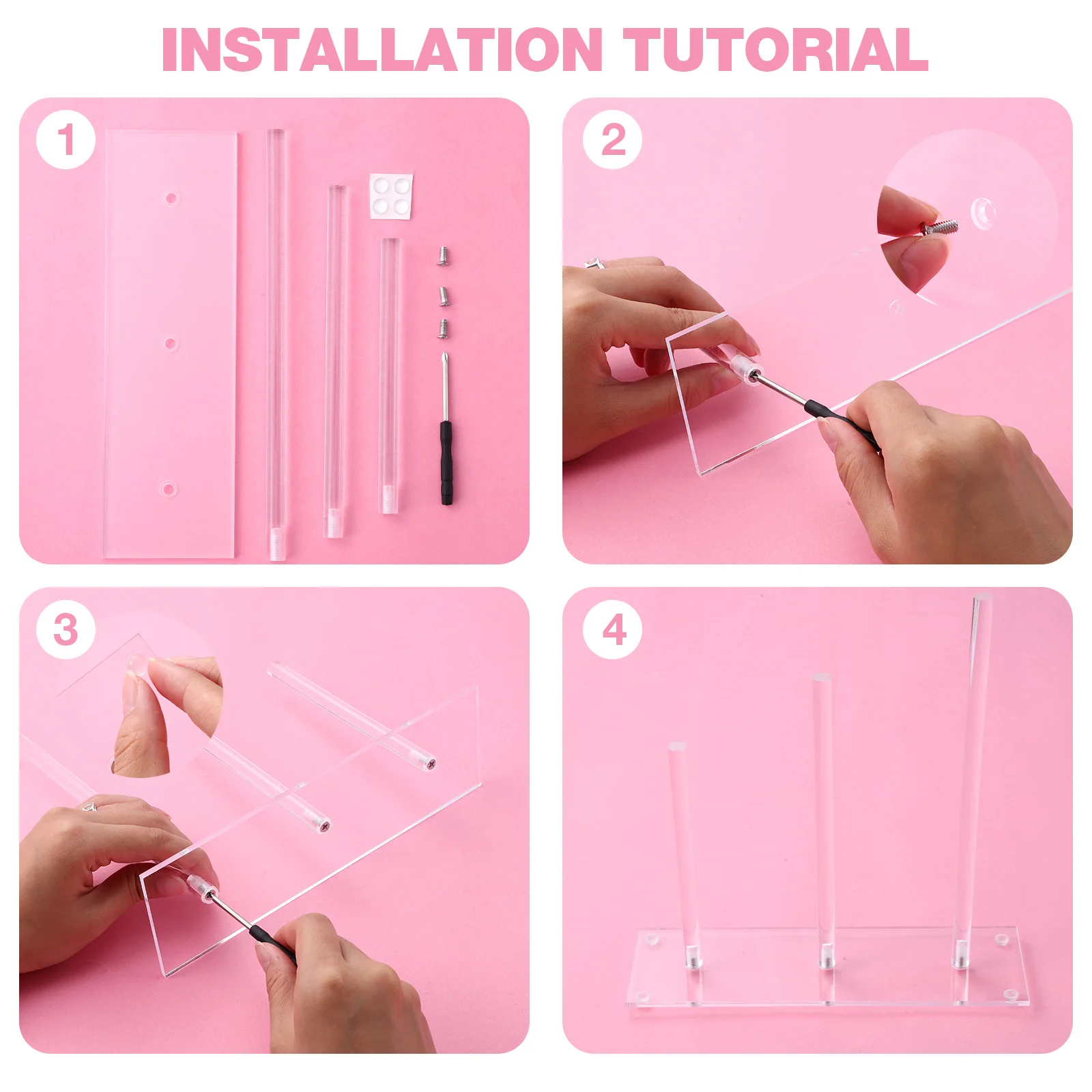 INSTALLATION TUTORIAL

1

2

3

4