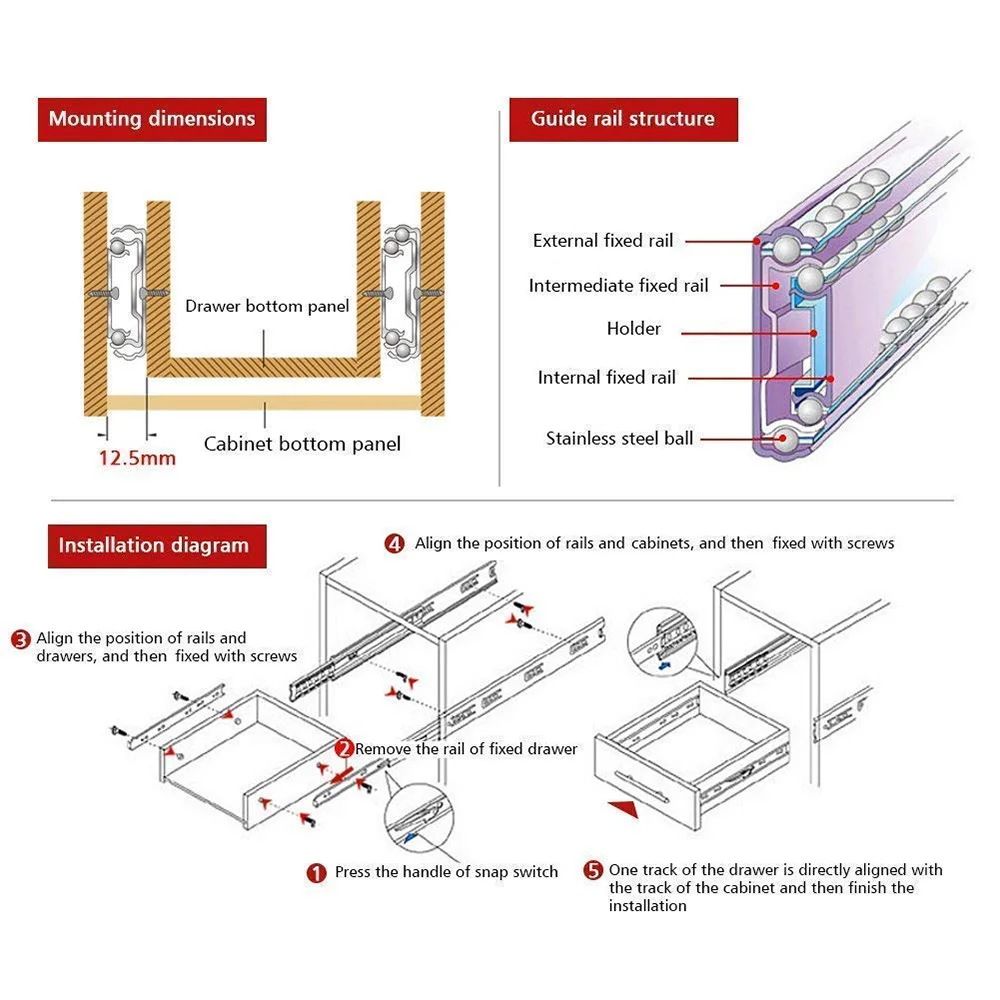 Mounting dimensions

Drawer bottom panel

Cabinet bottom panel

12.5mm

Guide rail structure

External fixed rail

Intermediate fixed rail

Holder

Internal fixed rail

Stainless steel ball

Installation diagram

4 Align the position of rails and cabinets, and then fixed with screws

3 Align the position of rails and drawers, and then fixed with screws

2 Remove the rail of fixed drawer

1 Press the handle of snap switch

5 One track of the drawer is directly aligned with the track of the cabinet and then finish the installation