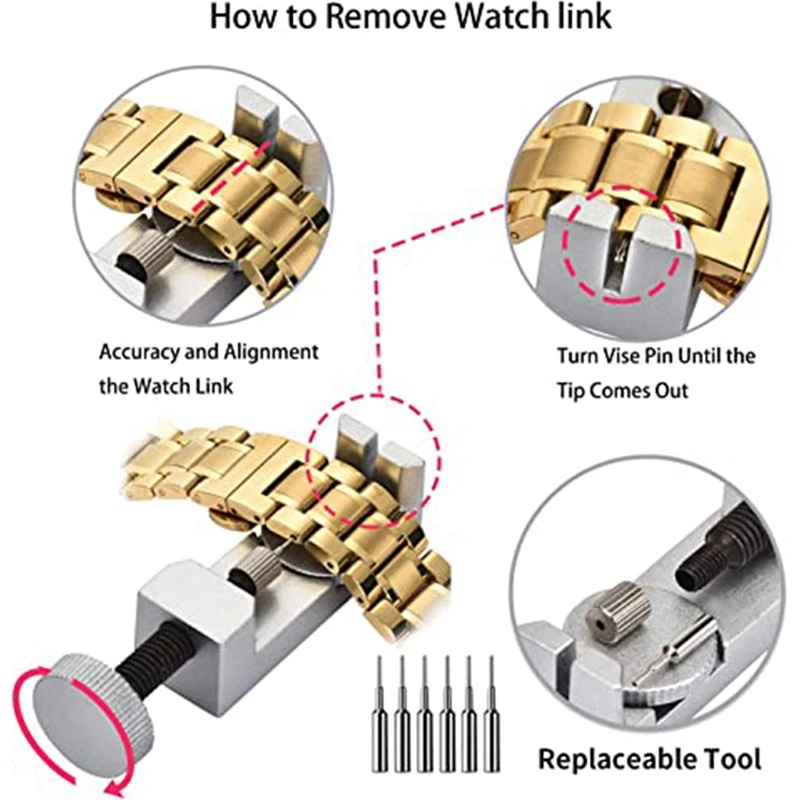 How to Remove Watch link

Accuracy and Alignment the Watch Link

Turn Vise Pin Until the Tip Comes Out

Replaceable Tool