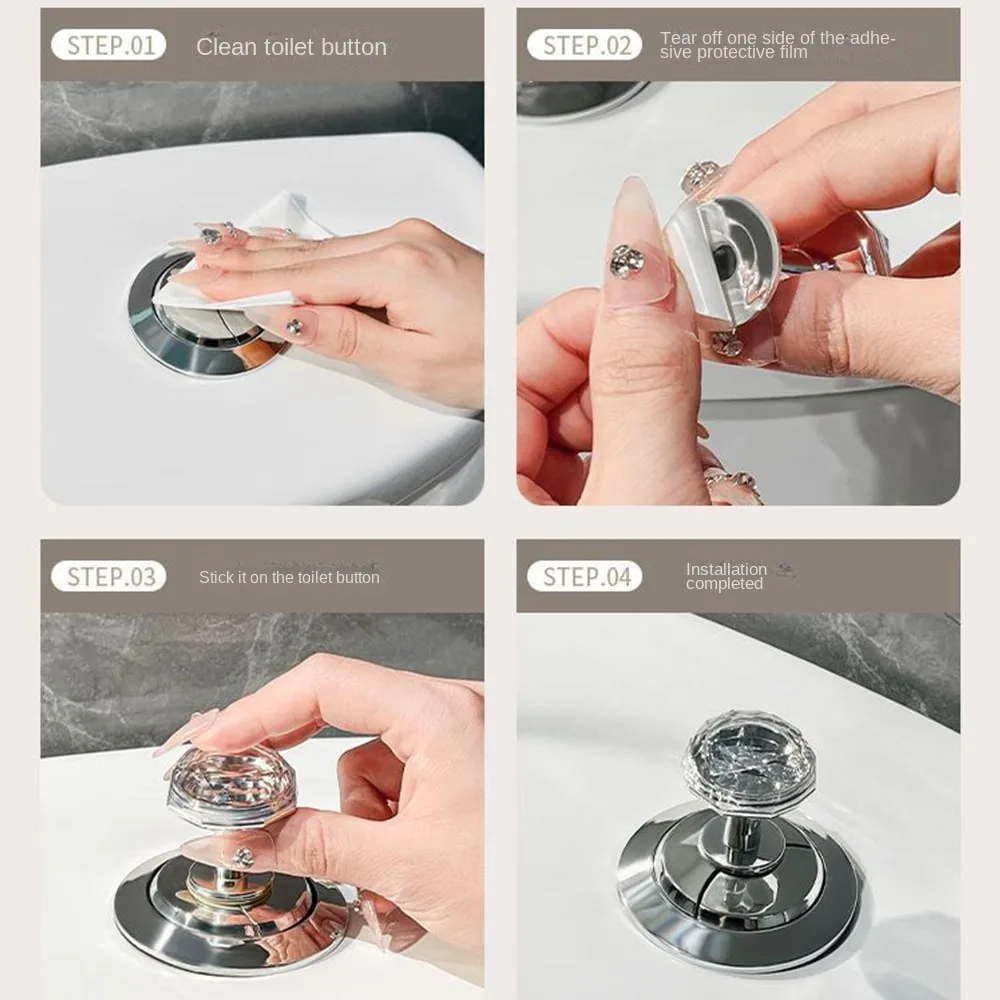 STEP.01 Clean toilet button

STEP.02 Tear off one side of the adhesive protective film

STEP.03 Stick it on the toilet button

STEP.04 Installation completed