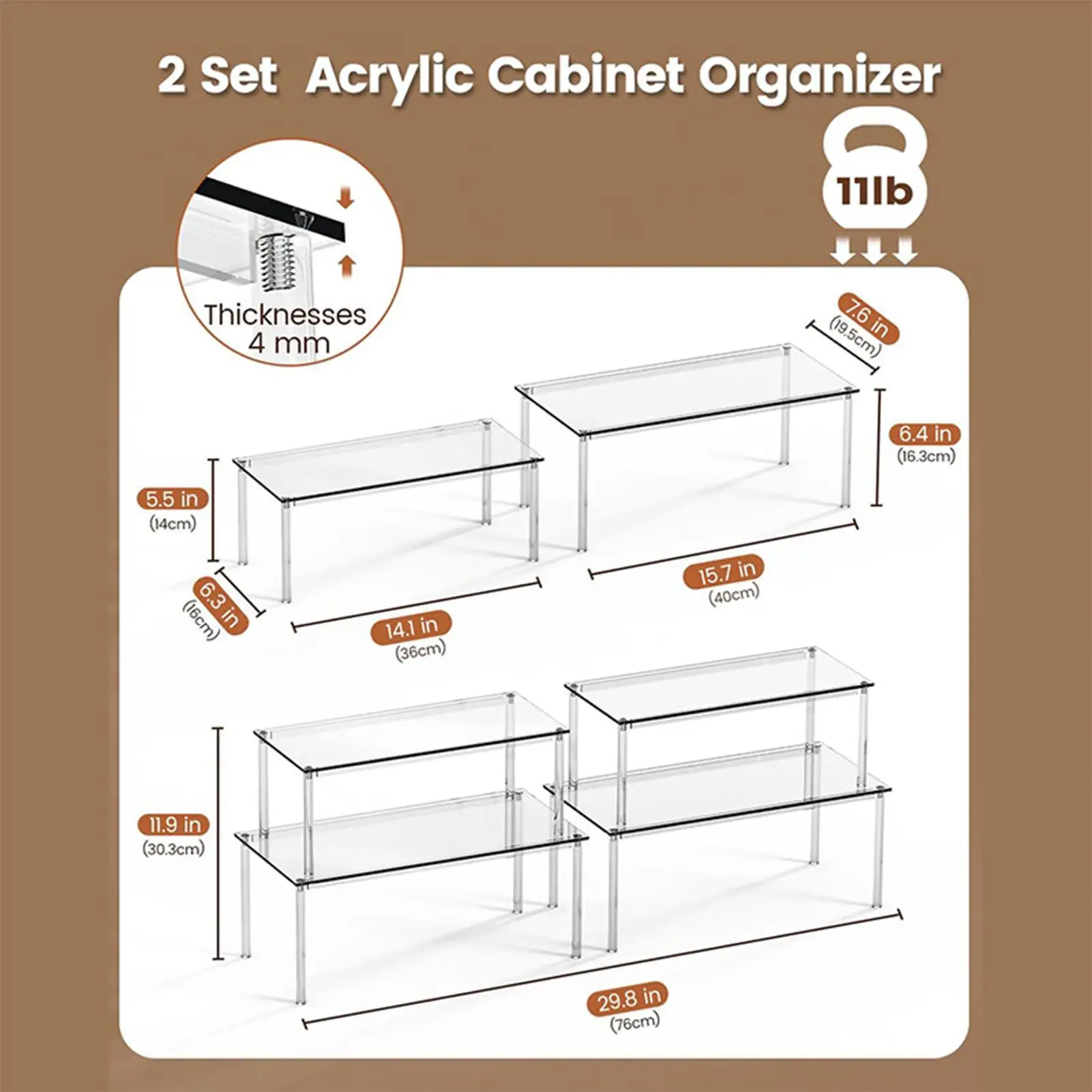 2 Set Acrylic Cabinet Organizer

11lb

Thicknesses 4 mm

7.6 in
(19.5cm)

6.4 in
(16.3cm)

5.5 in
(14cm)

6.3 in
(16cm)

14.1 in
(36cm)

15.7 in
(40cm)

11.9 in
(30.3cm)

29.8 in
(76cm)