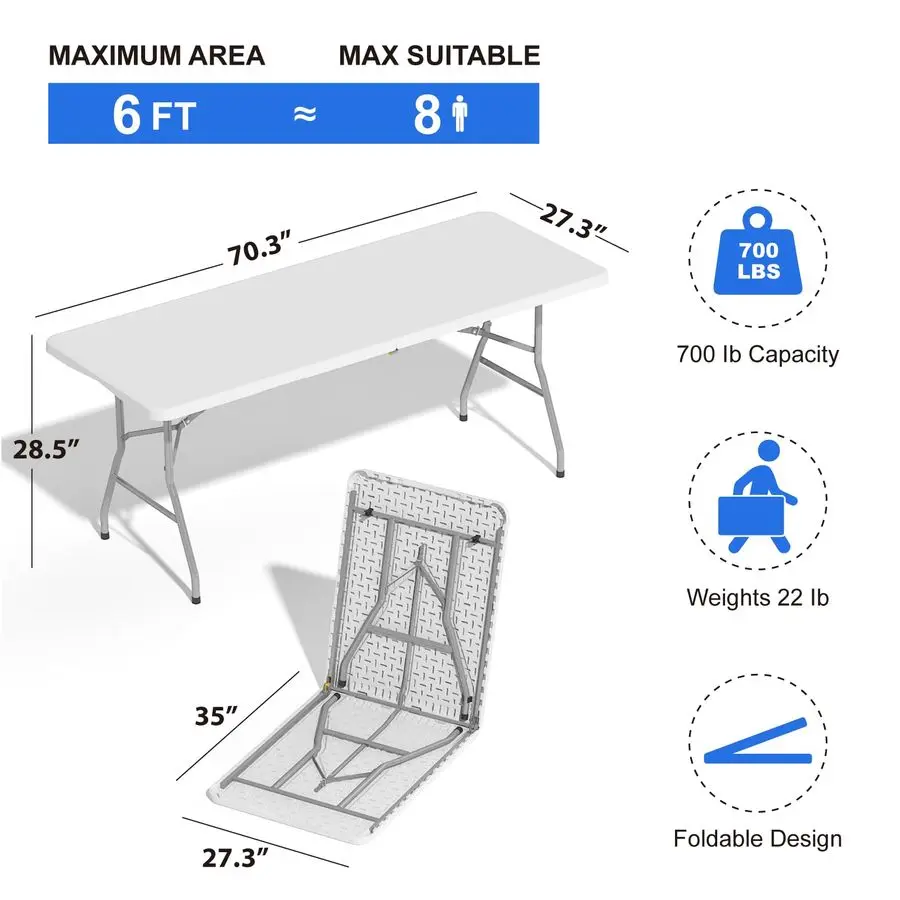 MAXIMUM AREA

MAX SUITABLE

6 FT ≈ 8

70.3″

27.3″

28.5″

35″

27.3″

700 LBS

700 lb Capacity

Weights 22 lb

Foldable Design