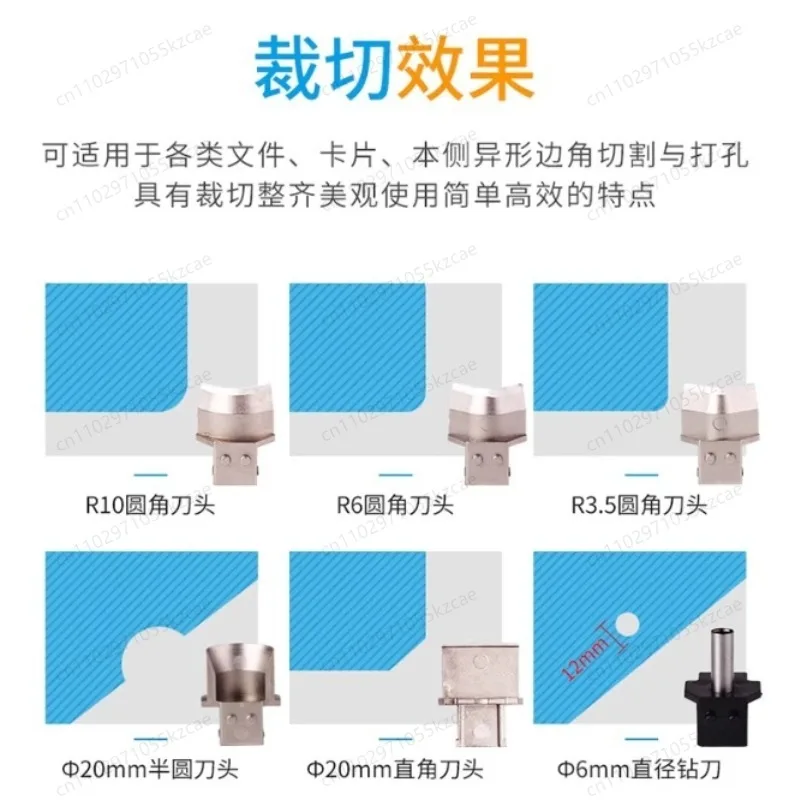 裁切效果

可适用于各类文件、卡片、本侧异形边角切割与打孔
具有裁切整齐美观使用简单高效的特点

R10圆角刀头

R6圆角刀头

R3.5圆角刀头

Φ20mm半圆刀头

Φ20mm直角刀头

12mm

Φ6mm直径钻刀

cn1102971055kzcae