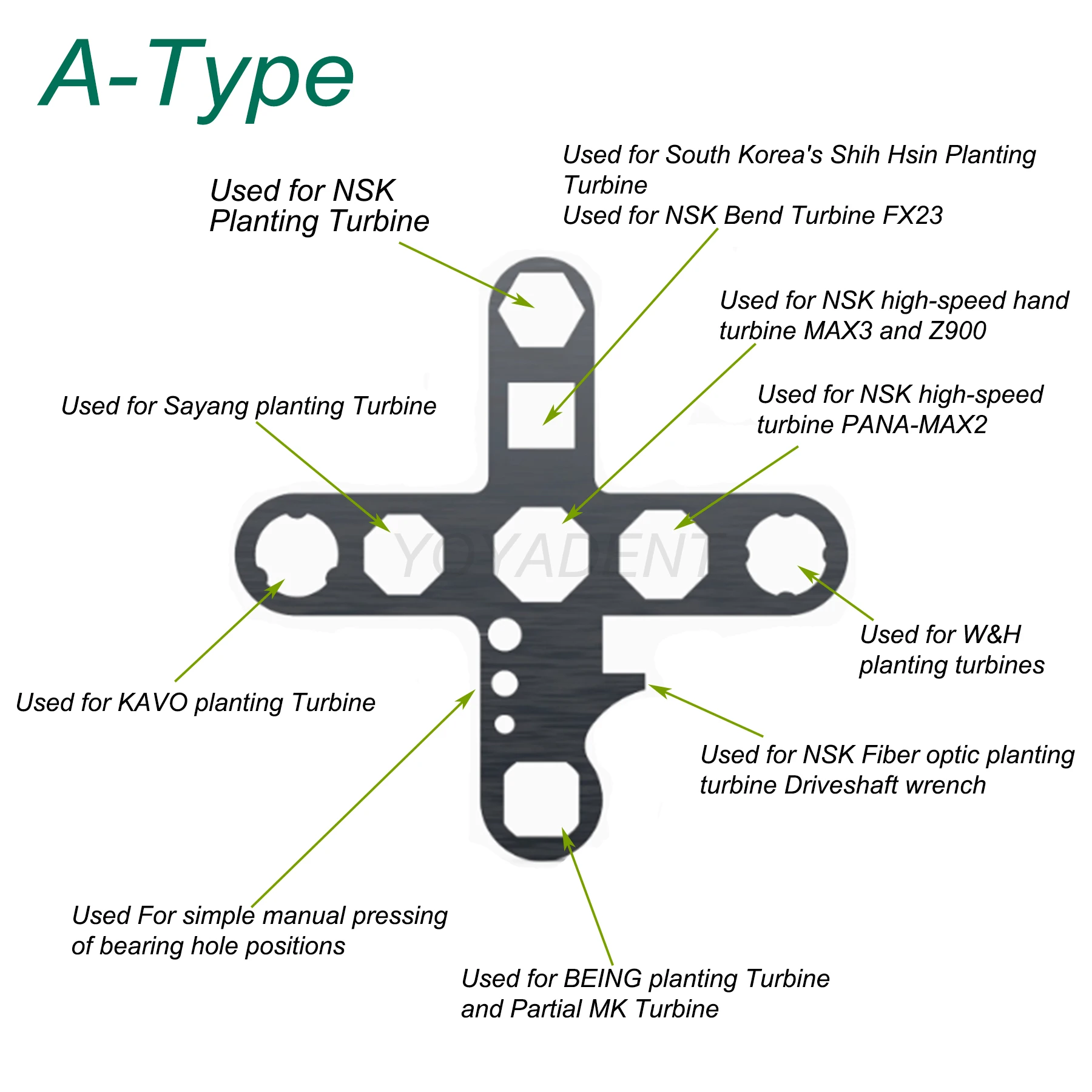 A-Type

Used for NSK Planting Turbine

Used for South Korea's Shih Hsin Planting Turbine
Used for NSK Bend Turbine FX23

Used for NSK high-speed hand turbine MAX3 and Z900

Used for Sayang planting Turbine

Used for NSK high-speed turbine PANA-MAX2

YOYADENT

Used for W&H planting turbines

Used for KAVO planting Turbine

Used for NSK Fiber optic planting turbine Driveshaft wrench

Used For simple manual pressing of bearing hole positions

Used for BEING planting Turbine and Partial MK Turbine