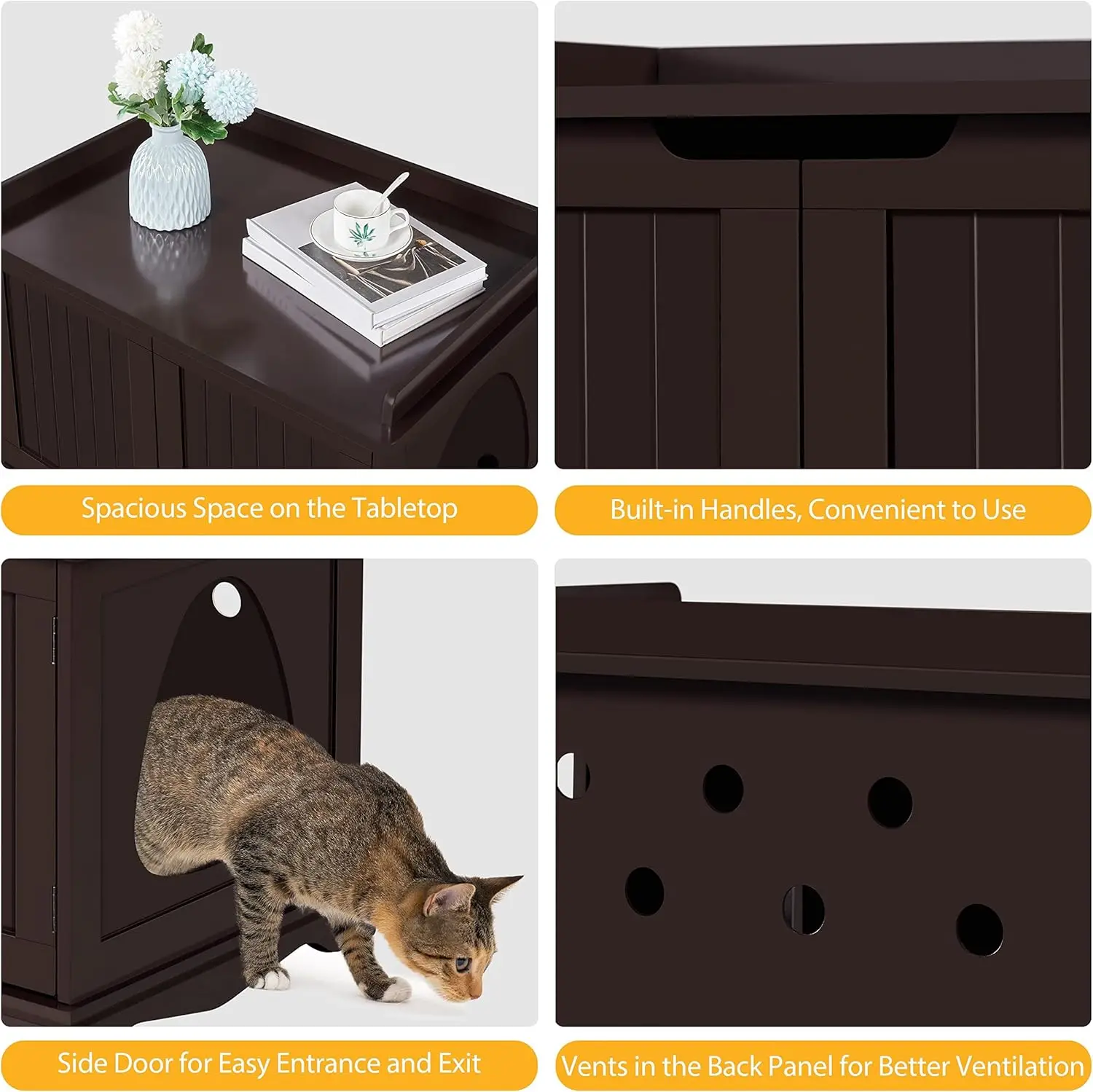 Spacious Space on the Tabletop

Built-in Handles, Convenient to Use

Side Door for Easy Entrance and Exit

Vents in the Back Panel for Better Ventilation