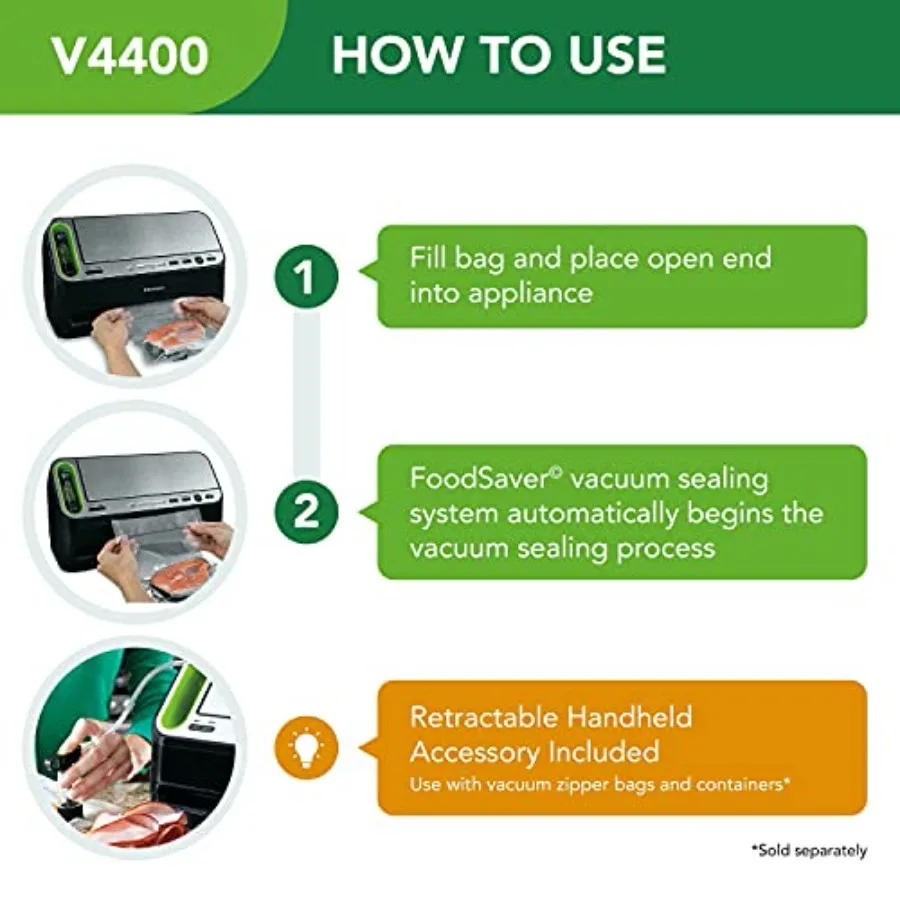 V4400 HOW TO USE

1

Fill bag and place open end into appliance

2

FoodSaver© vacuum sealing system automatically begins the vacuum sealing process

Retractable Handheld Accessory Included
Use with vacuum zipper bags and containers*

*Sold separately