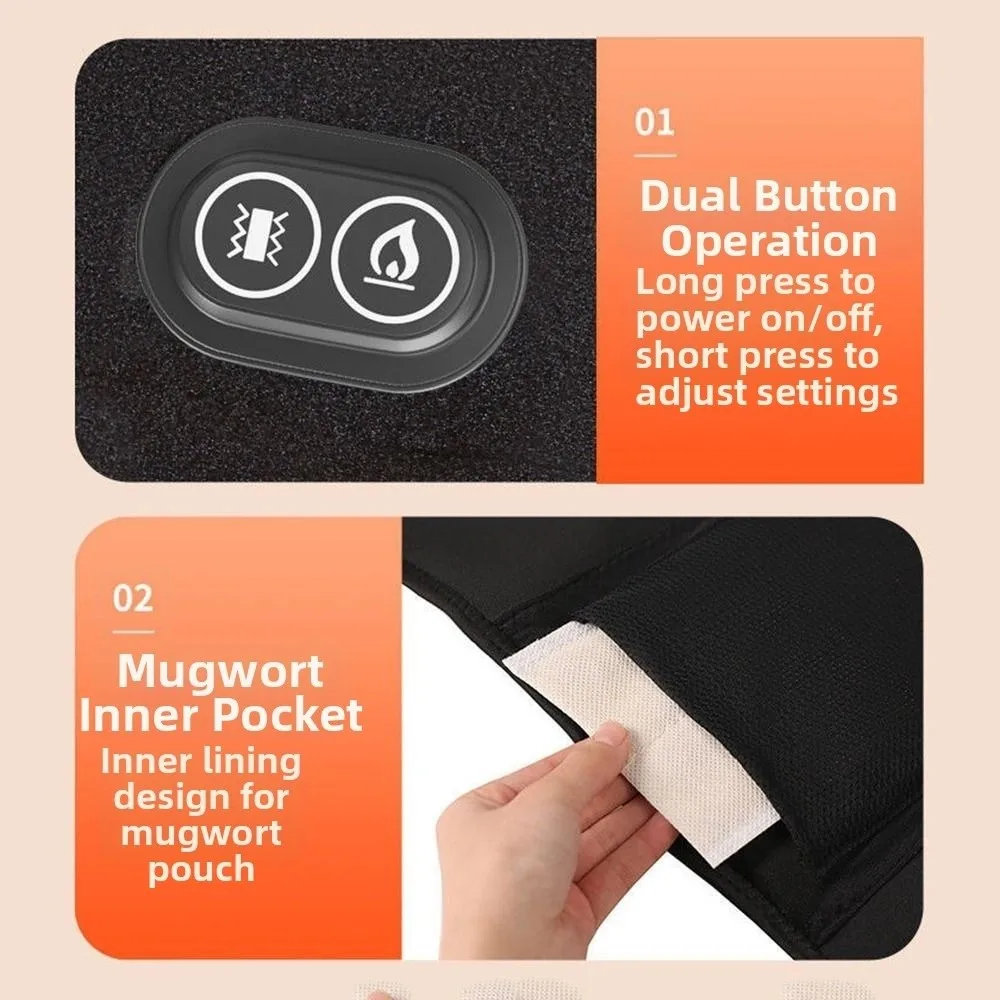 01

Dual Button Operation
Long press to power on/off, short press to adjust settings

02

Mugwort Inner Pocket
Inner lining design for mugwort pouch