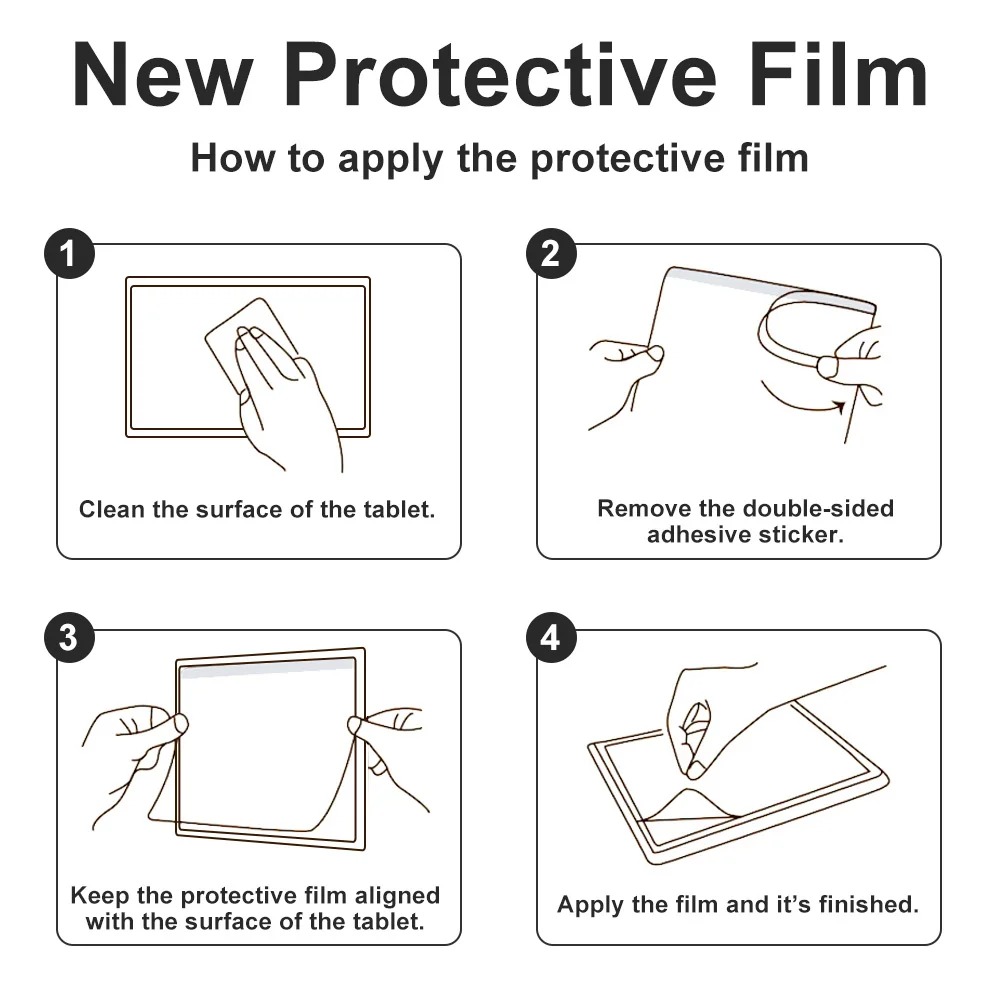 New Protective Film

How to apply the protective film

1

Clean the surface of the tablet.

2

Remove the double-sided adhesive sticker.

3

Keep the protective film aligned with the surface of the tablet.

4

Apply the film and it's finished.