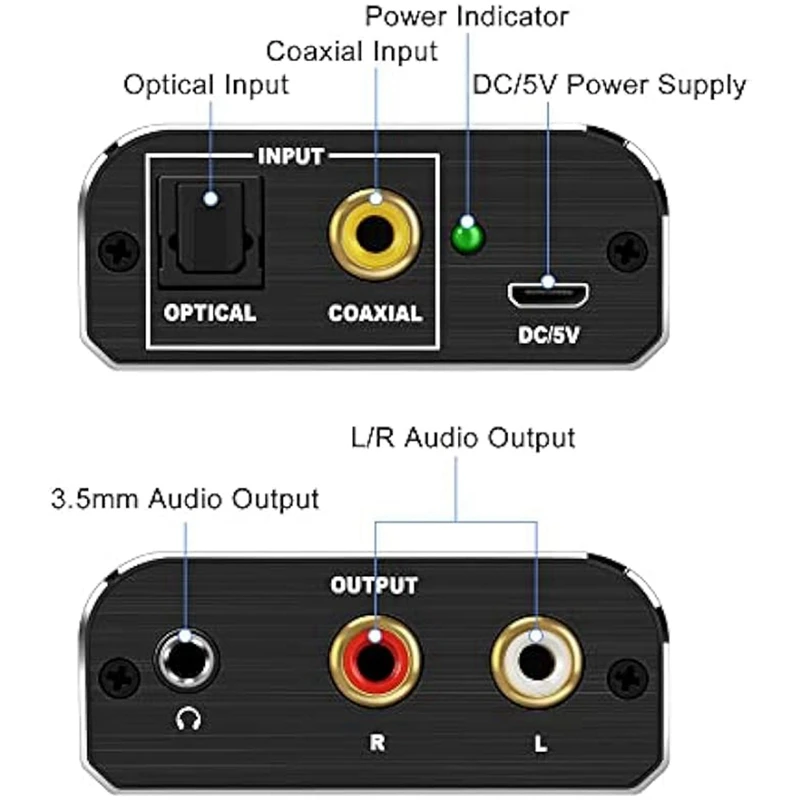 Power Indicator
Coaxial Input
Optical Input
DC/5V Power Supply
INPUT
OPTICAL
COAXIAL
DC/5V

L/R Audio Output
3.5mm Audio Output
OUTPUT
R
L