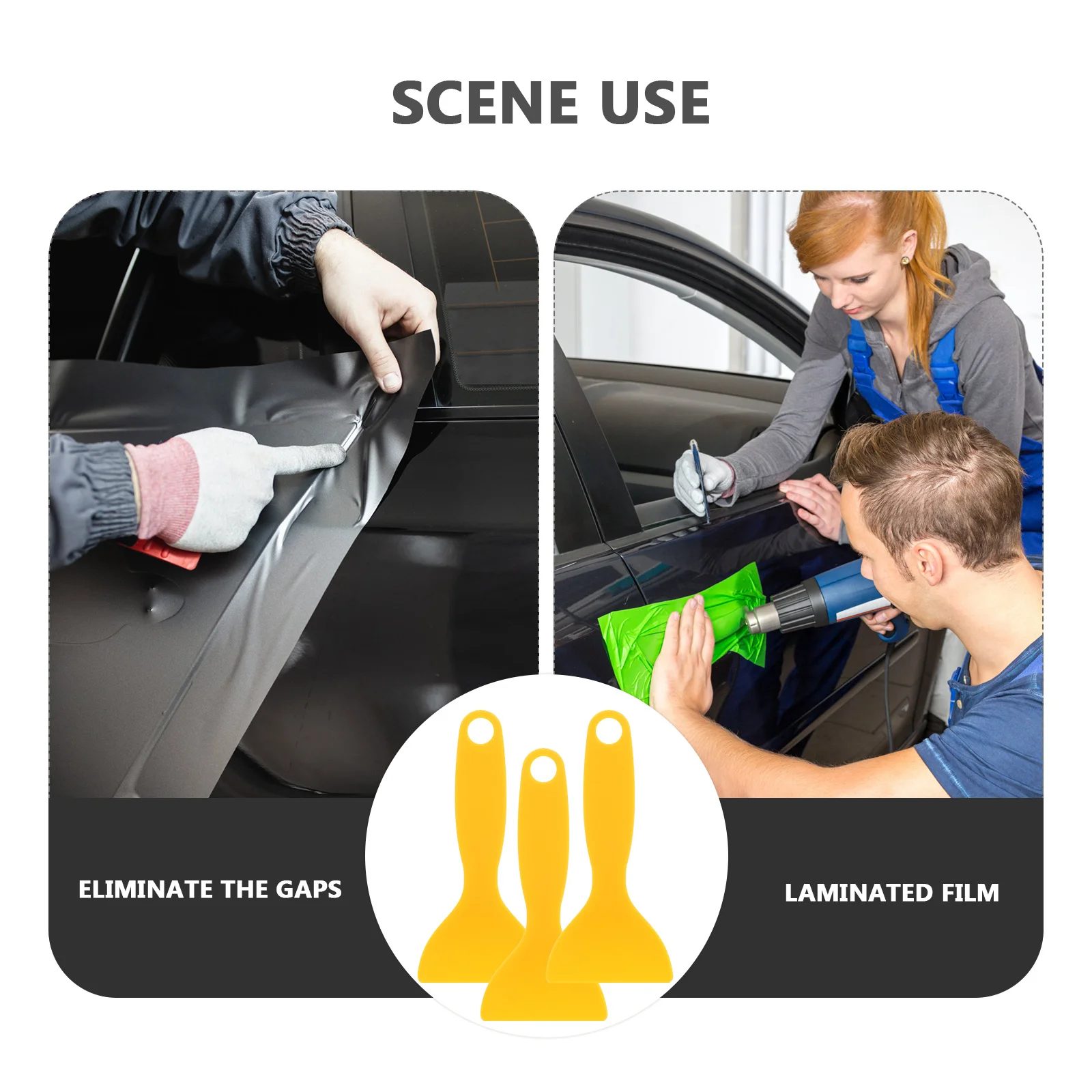 SCENE USE

ELIMINATE THE GAPS

LAMINATED FILM