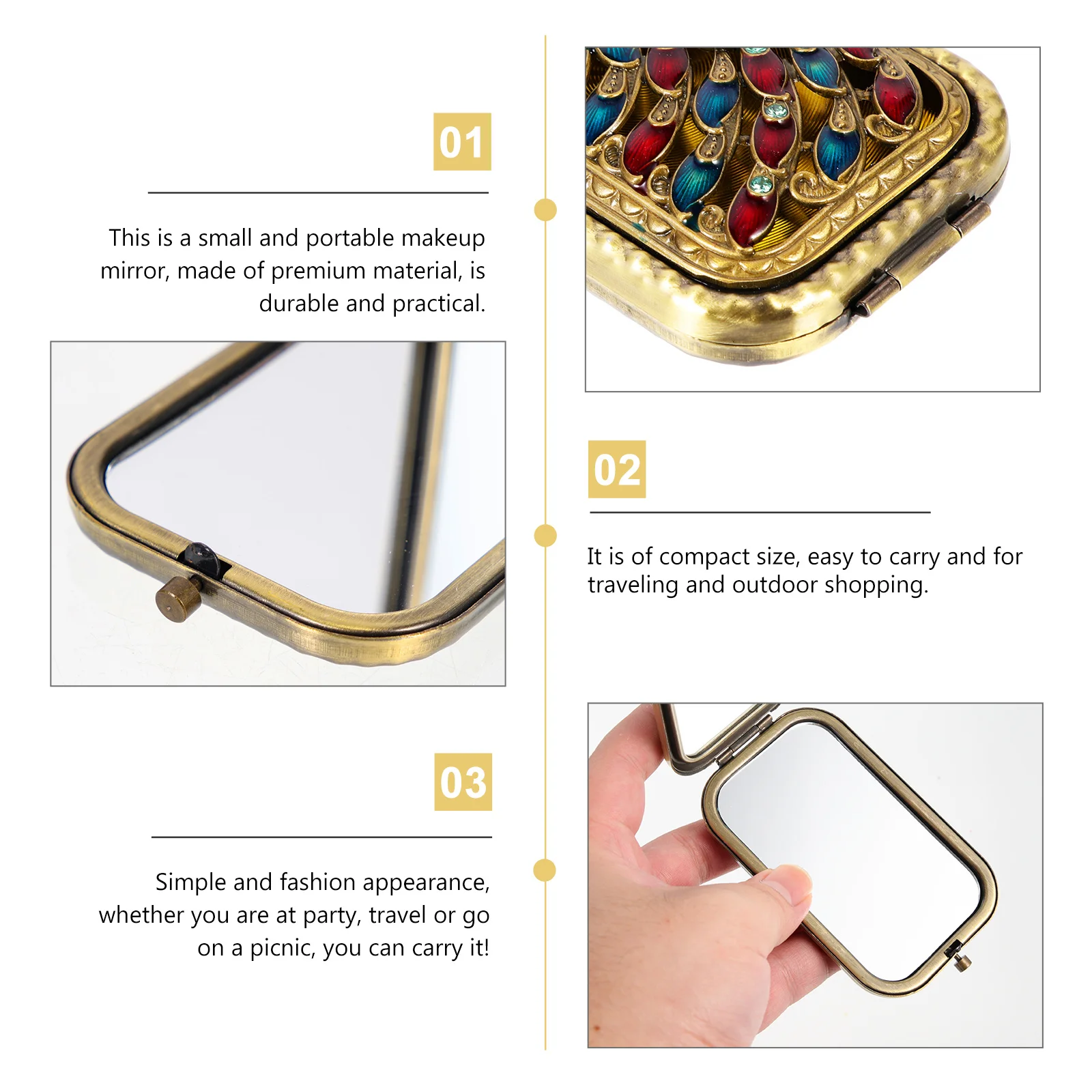 01

This is a small and portable makeup mirror, made of premium material, is durable and practical.

02

It is of compact size, easy to carry and for traveling and outdoor shopping.

03

Simple and fashion appearance, whether you are at party, travel or go on a picnic, you can carry it!