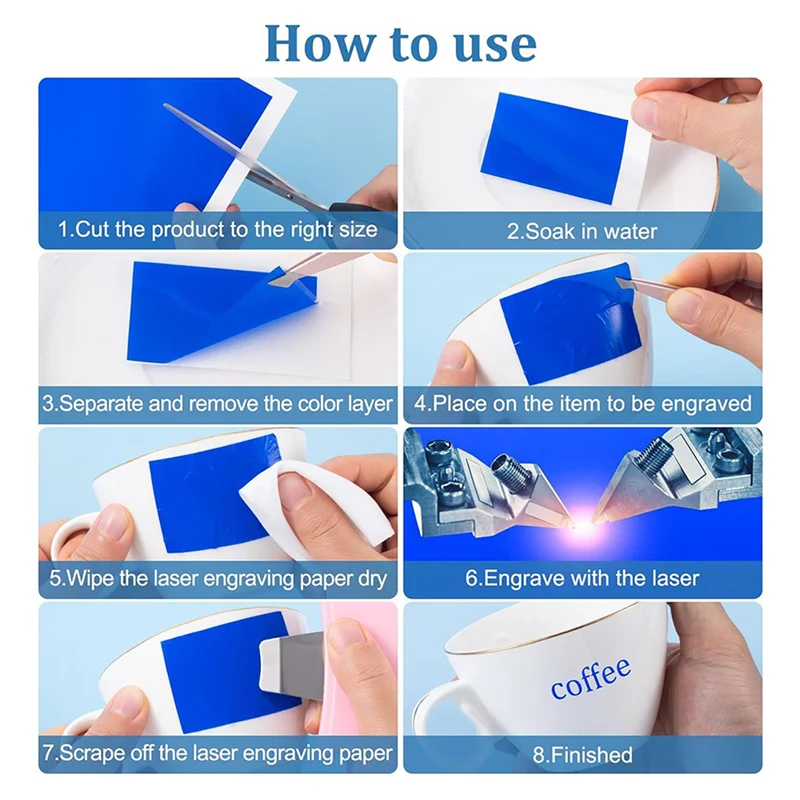 How to use

1.Cut the product to the right size

2.Soak in water

3.Separate and remove the color layer

4.Place on the item to be engraved

5.Wipe the laser engraving paper dry

6.Engrave with the laser

7.Scrape off the laser engraving paper

coffee

8.Finished